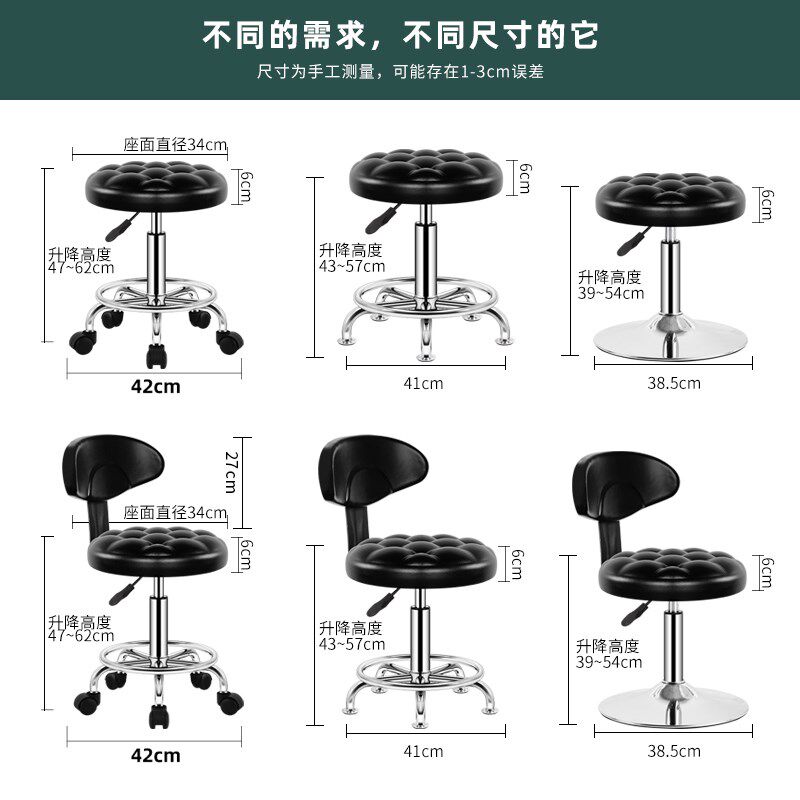 不同的需求，不同尺寸的它

尺寸为手工测量，可能存在1-3cm误差

座面直径34cm

6cm

升降高度
47~62cm

42cm

6cm

升降高度
43~57cm

41cm

6cm

升降高度
39~54cm

38.5cm

27cm

座面直径34cm

6cm

升降高度
47~62cm

42cm

6cm

升降高度
43~57cm

41cm

6cm

升降高度
39~54cm

38.5cm