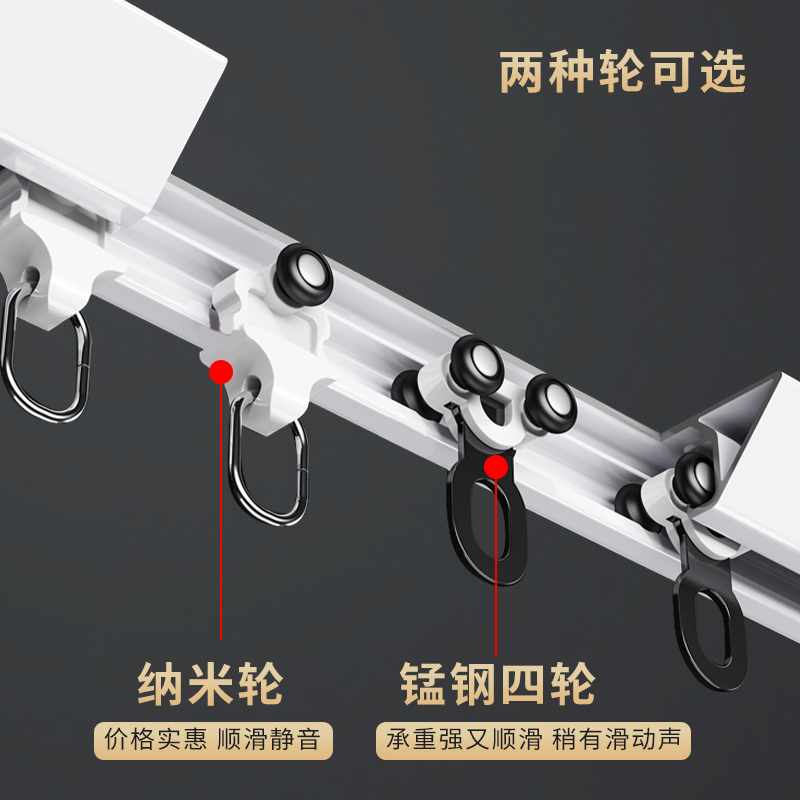 两种轮可选

纳米轮

价格实惠 顺滑静音

锰钢四轮

承重强又顺滑 稍有滑动声