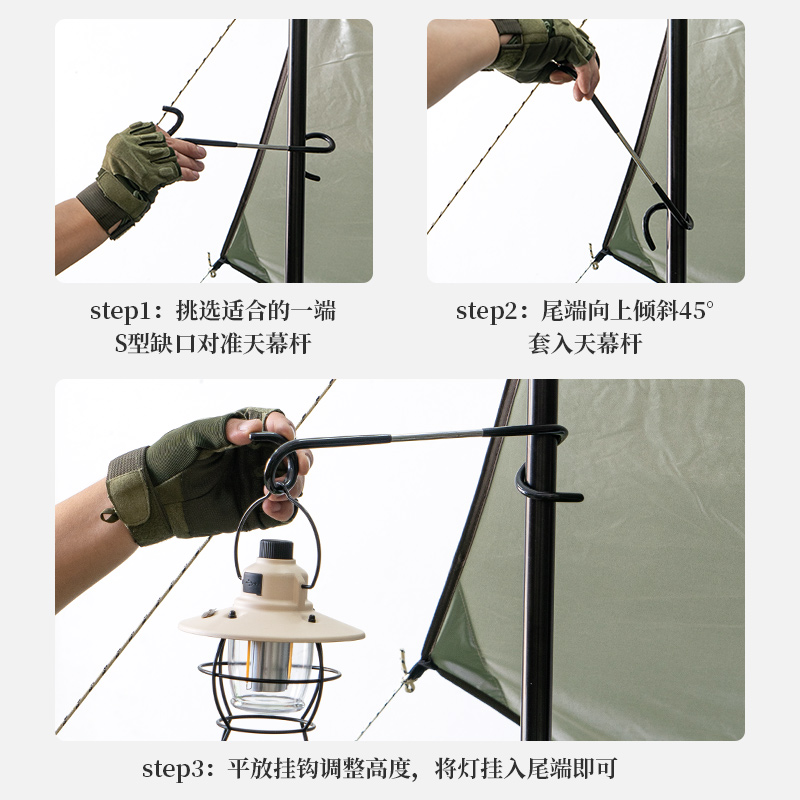 step1：挑选适合的一端
S型缺口对准天幕杆

step2：尾端向上倾斜45°
套入天幕杆

step3：平放挂钩调整高度，将灯挂入尾端即可