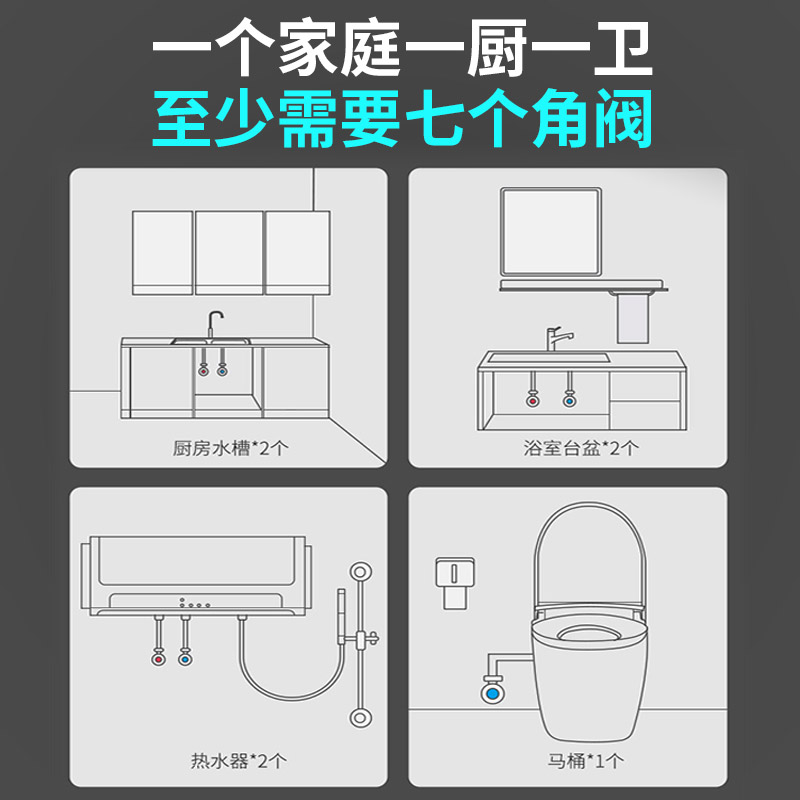 一个家庭一厨一卫
至少需要七个角阀

厨房水槽*2个

浴室台盆*2个

热水器*2个

马桶*1个