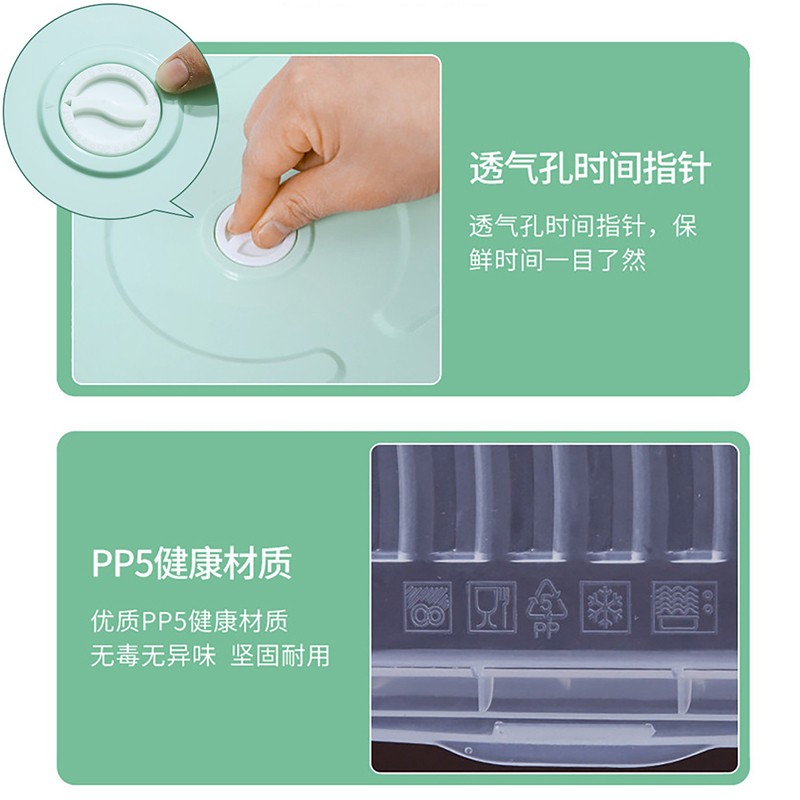 透气孔时间指针

透气孔时间指针，保鲜时间一目了然

PP5健康材质

优质PP5健康材质
无毒无异味 坚固耐用

5
PP