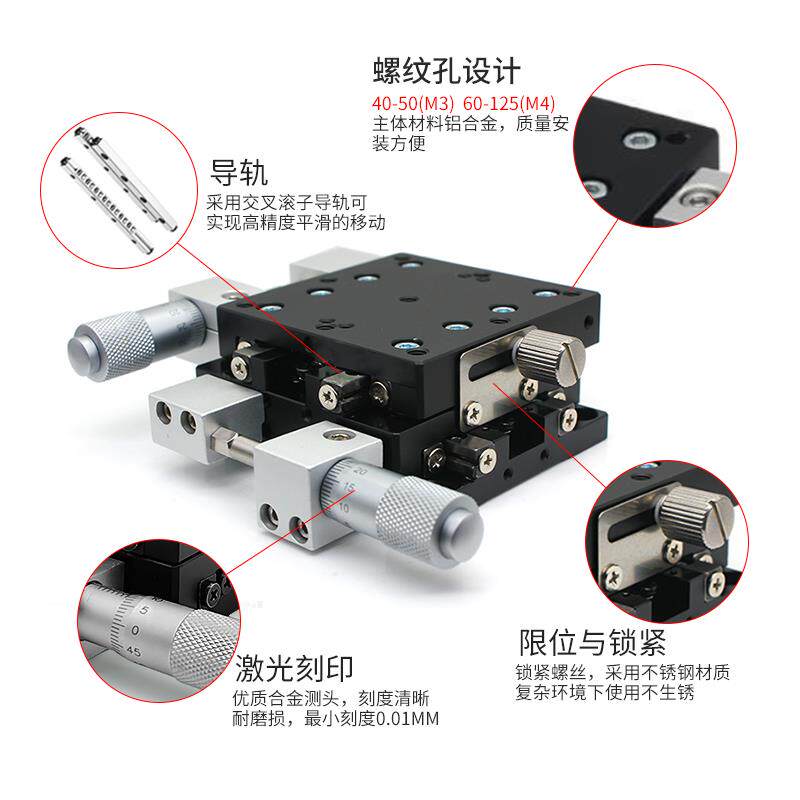 螺纹孔设计
40-50(M3) 60-125(M4)
主体材料铝合金，质量安装方便

导轨
采用交叉滚子导轨可实现高精度平滑的移动

20
15
10

5
0
45

激光刻印
优质合金测头，刻度清晰耐磨损，最小刻度0.01MM

限位与锁紧
锁紧螺丝，采用不锈钢材质复杂环境下使用不生锈