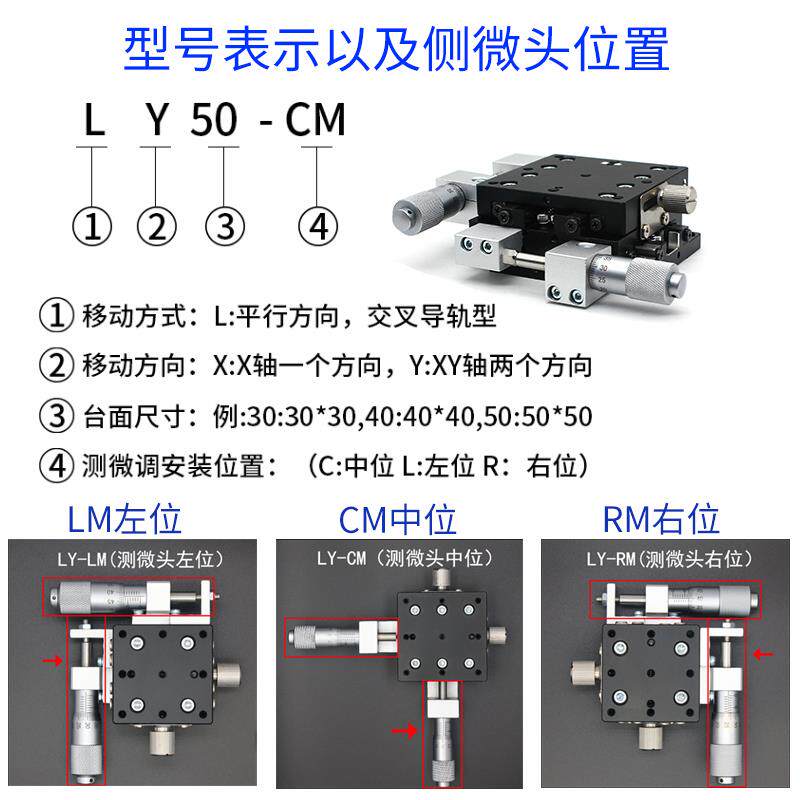 型号表示以及侧微头位置

L Y 50 - CM

① ② ③ ④

① 移动方式：L:平行方向，交叉导轨型

② 移动方向：X:X轴一个方向，Y:XY轴两个方向

③ 台面尺寸：例:30:30*30,40:40*40,50:50*50

④ 测微调安装位置：（C:中位 L:左位 R：右位）

LM左位

LY-LM（测微头左位）

CM中位

LY-CM（测微头中位）

RM右位

LY-RM（测微头右位）