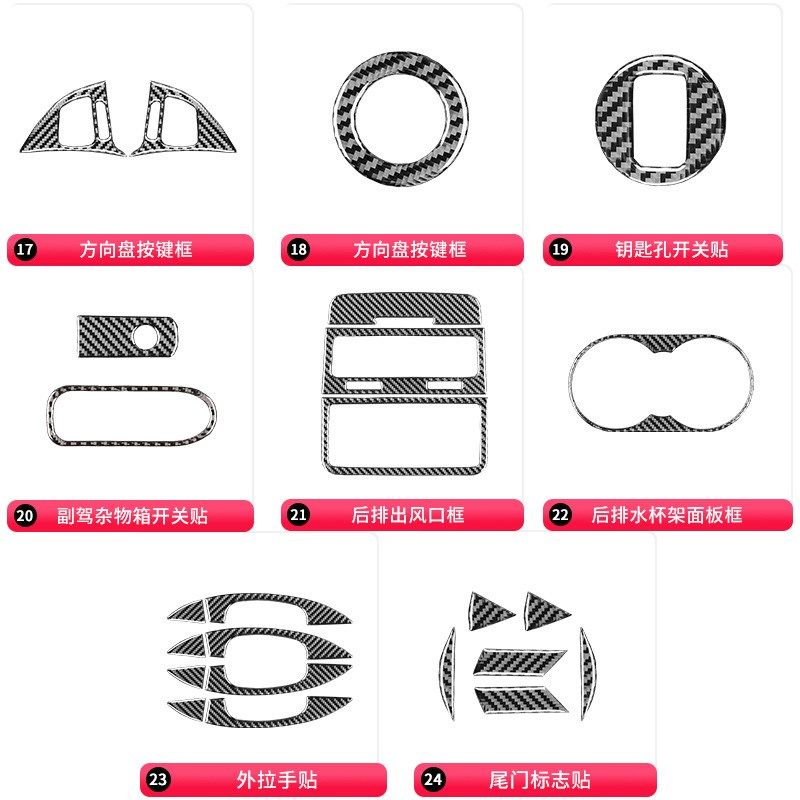 17 方向盘按键框

18 方向盘按键框

19 钥匙孔开关贴

20 副驾杂物箱开关贴

21 后排出风口框

22 后排水杯架面板框

23 外拉手贴

24 尾门标志贴