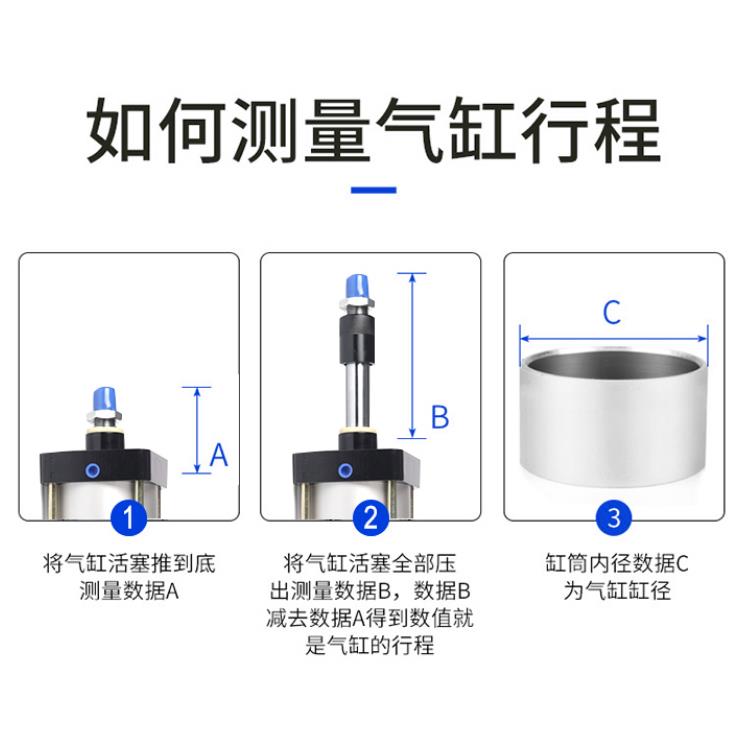 如何测量气缸行程

A

1

将气缸活塞推到底测量数据A

B

2

将气缸活塞全部压出测量数据B，数据B减去数据A得到数值就是气缸的行程

C

3

缸筒内径数据C为气缸缸径