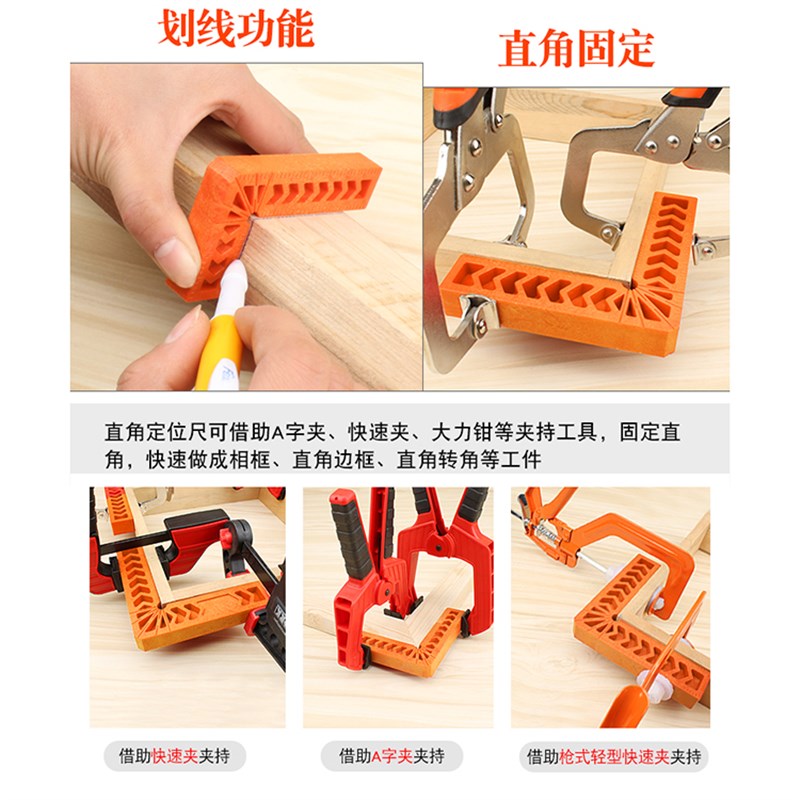 划线功能

直角固定

直角定位尺可借助A字夹、快速夹、大力钳等夹持工具，固定直角，快速做成相框、直角边框、直角转角等工件

借助快速夹夹持

借助A字夹夹持

借助枪式轻型快速夹夹持