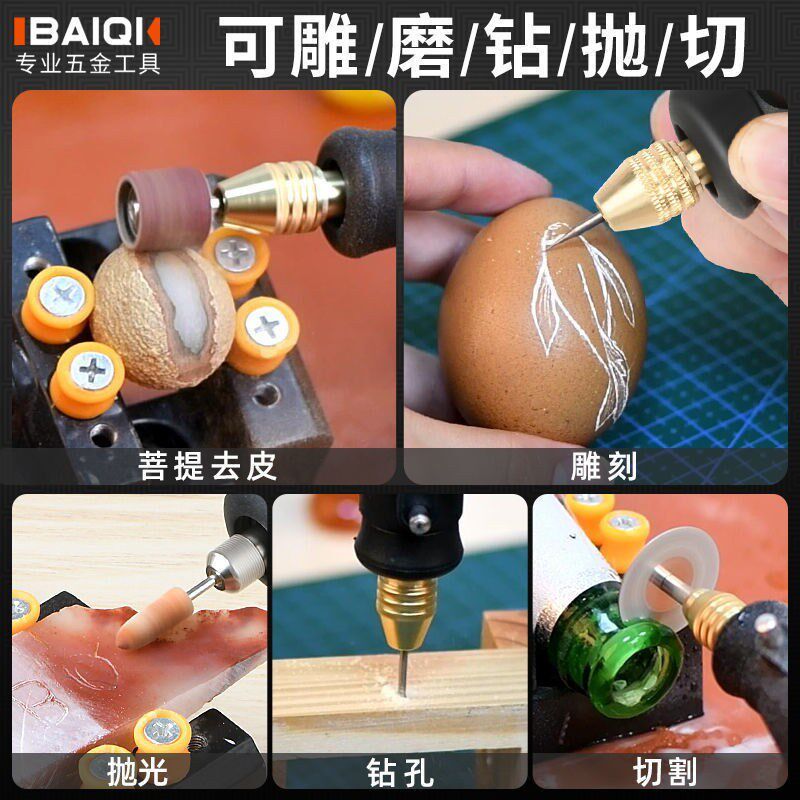 BAIQI
专业五金工具

可雕/磨/钻/抛/切

菩提去皮

雕刻

抛光

钻孔

切割