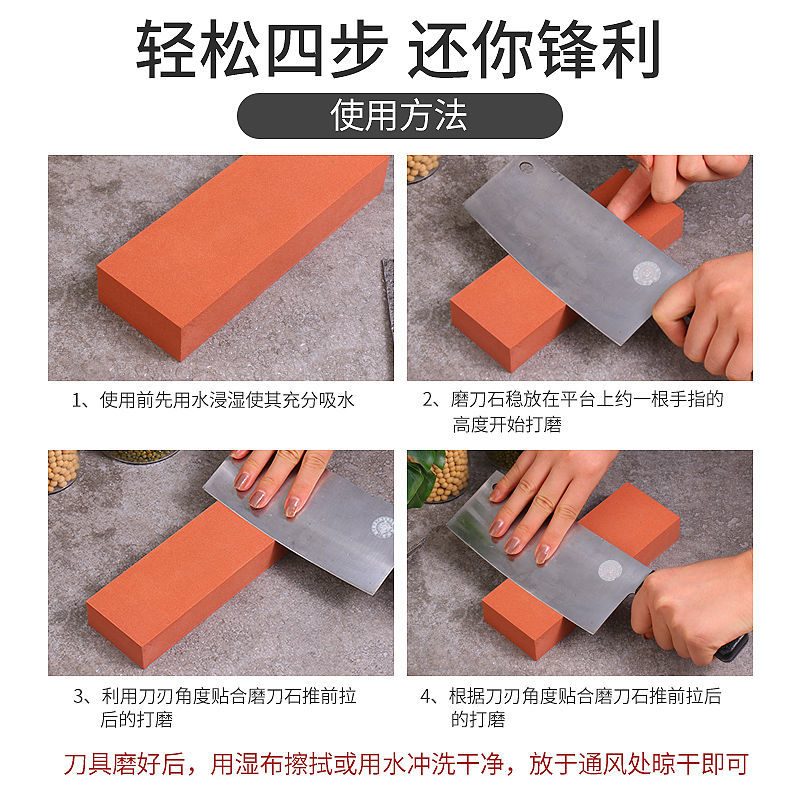 轻松四步 还你锋利

使用方法

1、使用前先用水浸湿使其充分吸水

2、磨刀石稳放在平台上约一根手指的高度开始打磨

3、利用刀刃角度贴合磨刀石推前拉后的打磨

4、根据刀刃角度贴合磨刀石推前拉后的打磨

刀具磨好后，用湿布擦拭或用水冲洗干净，放于通风处晾干即可