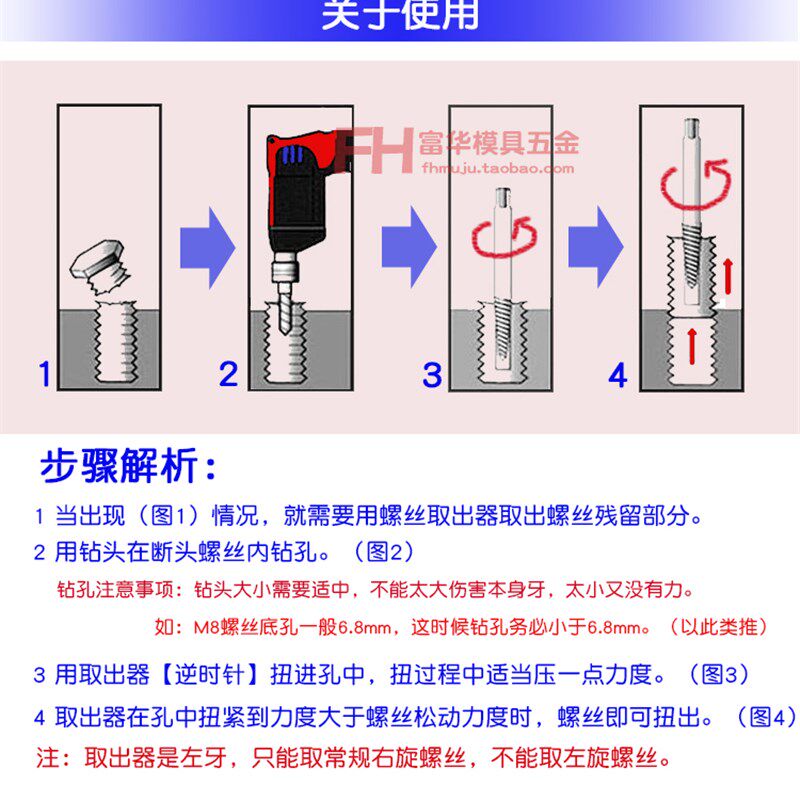 关于使用

FH 富华模具五金
fhmuju.taobao.com

1

2

3

4

步骤解析：

1 当出现（图1）情况，就需要用螺丝取出器取出螺丝残留部分。

2 用钻头在断头螺丝内钻孔。（图2）

钻孔注意事项：钻头大小需要适中，不能太大伤害本身牙，太小又没有力。

如：M8螺丝底孔一般6.8mm，这时候钻孔务必小于6.8mm。（以此类推）

3 用取出器【逆时针】扭进孔中，扭过程中适当压一点力度。（图3）

4 取出器在孔中扭紧到力度大于螺丝松动力度时，螺丝即可扭出。（图4）

注：取出器是左牙，只能取常规右旋螺丝，不能取左旋螺丝。