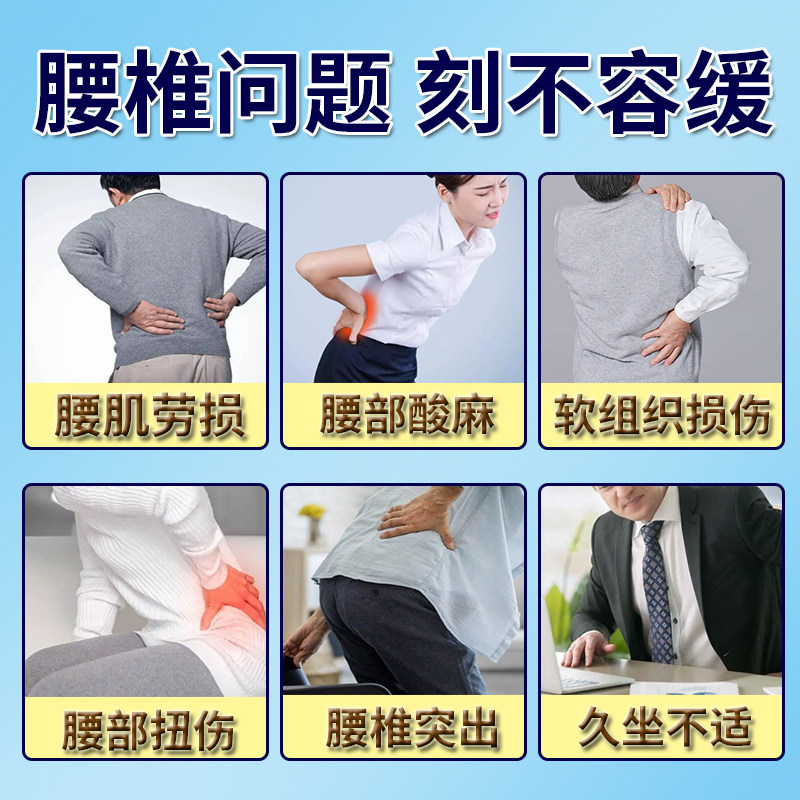 腰椎问题 刻不容缓

腰肌劳损

腰部酸麻

软组织损伤

腰部扭伤

腰椎突出

久坐不适