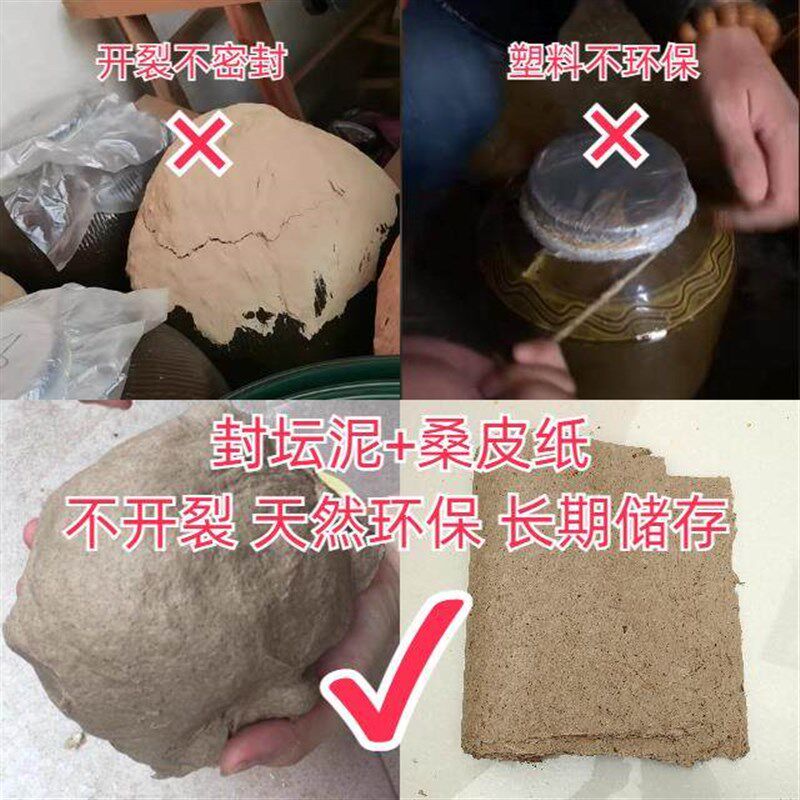 开裂不密封

塑料不环保

封坛泥+桑皮纸
不开裂 天然环保 长期储存