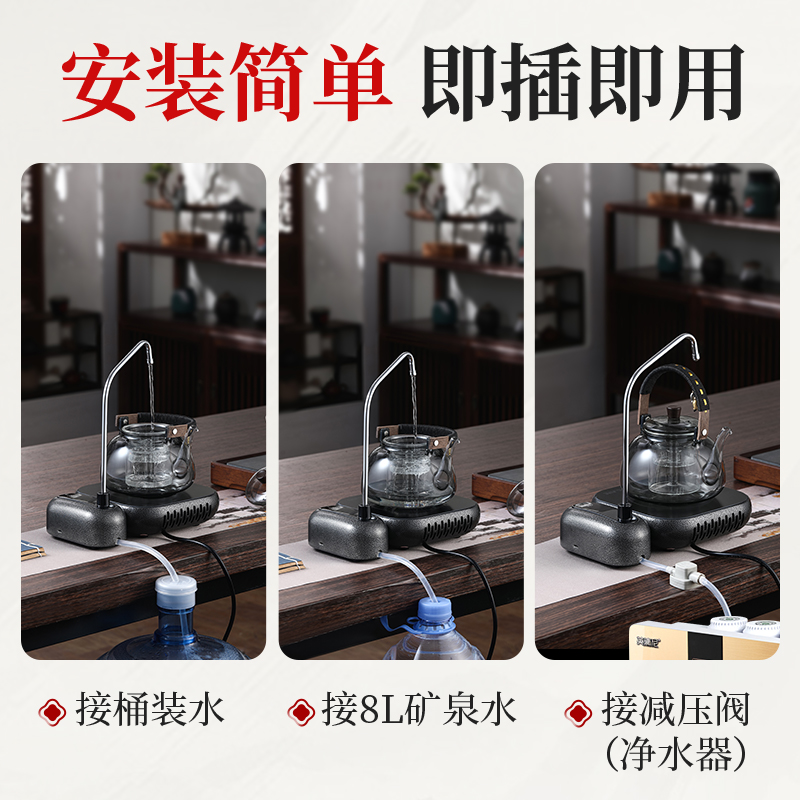 安装简单 即插即用

接桶装水

接8L矿泉水

接减压阀
(净水器)