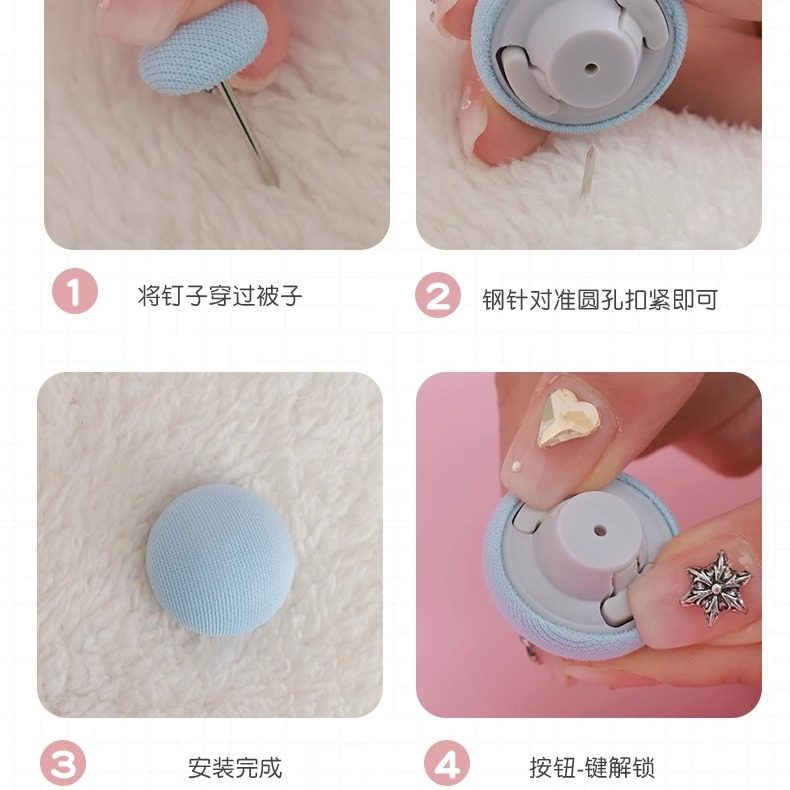 1 将钉子穿过被子

2 钢针对准圆孔扣紧即可

3 安装完成

4 按钮-键解锁