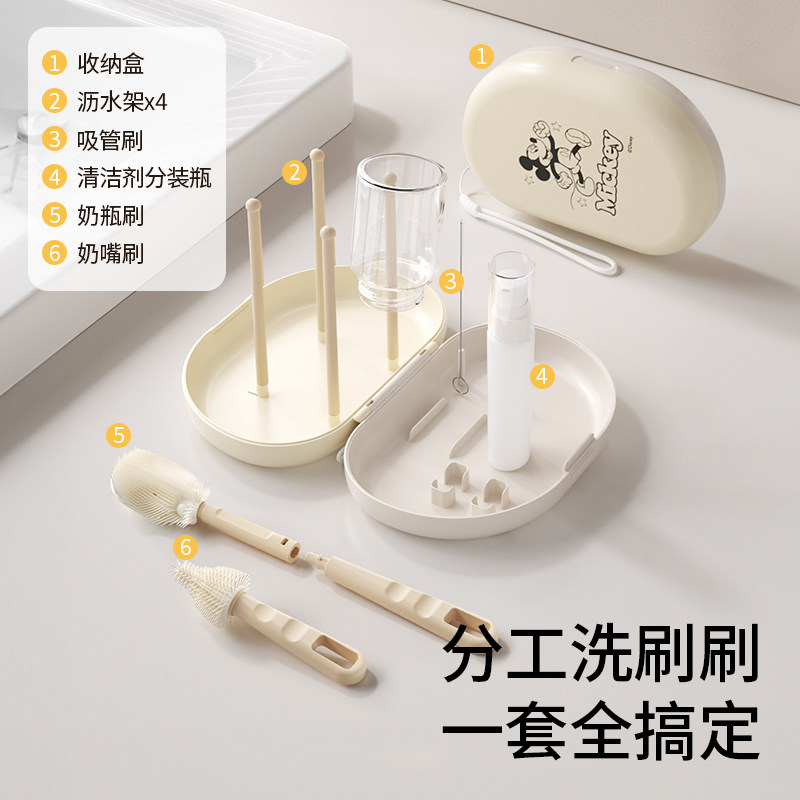 1 收纳盒
2 沥水架x4
3 吸管刷
4 清洁剂分装瓶
5 奶瓶刷
6 奶嘴刷

1

Mickey
©Disney

2

3

4

5

6

分工洗刷刷
一套全搞定