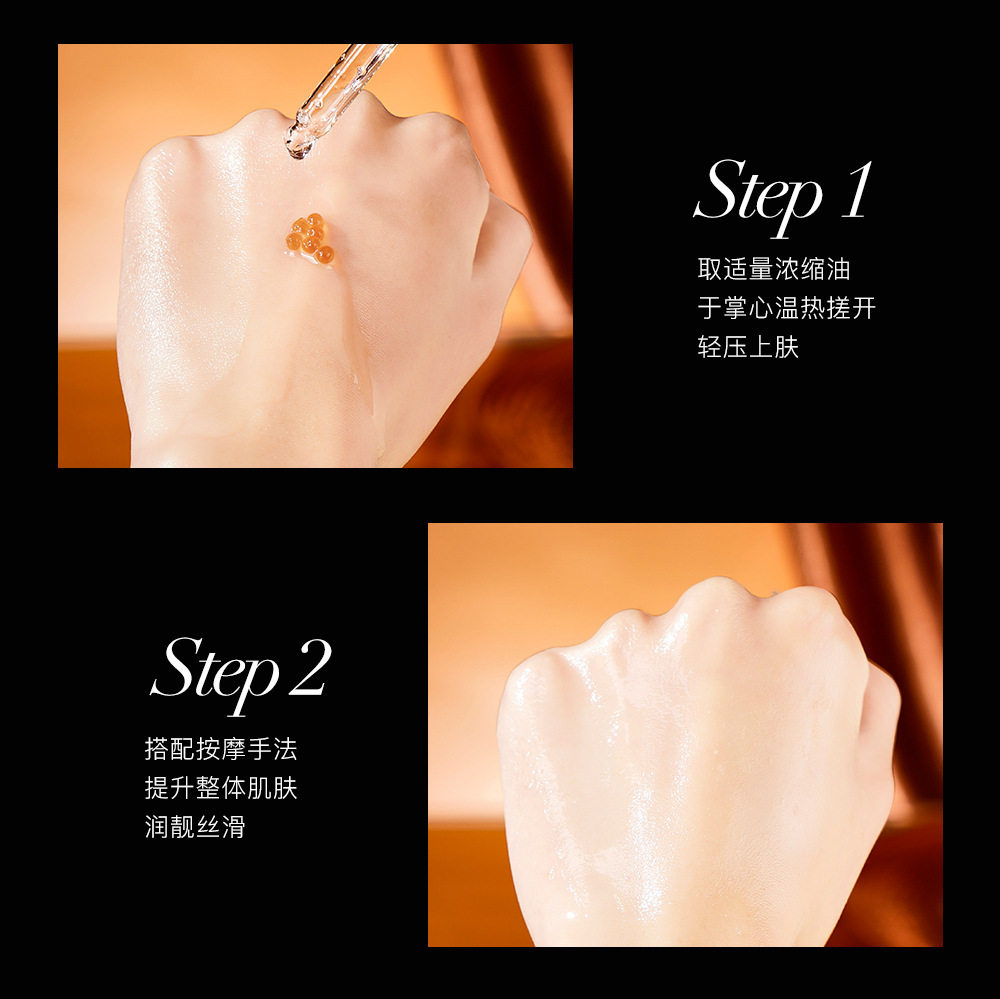 Step 1

取适量浓缩油
于掌心温热搓开
轻压上肤

Step 2

搭配按摩手法
提升整体肌肤
润靓丝滑