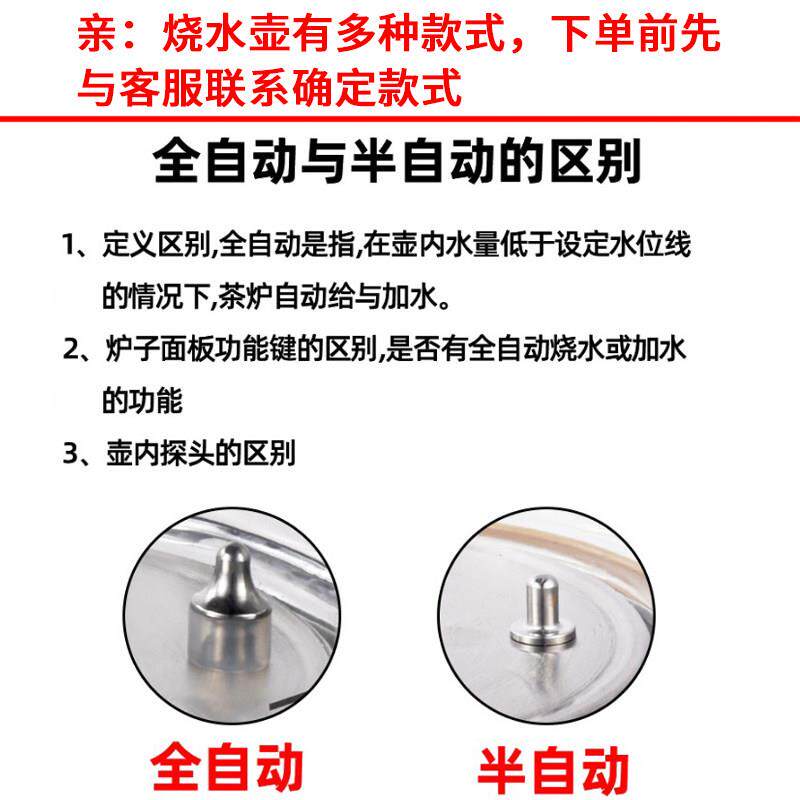 亲：烧水壶有多种款式，下单前先与客服联系确定款式

全自动与半自动的区别

1、定义区别,全自动是指,在壶内水量低于设定水位线的情况下,茶炉自动给与加水。

2、炉子面板功能键的区别,是否有全自动烧水或加水的功能

3、壶内探头的区别

全自动

半自动