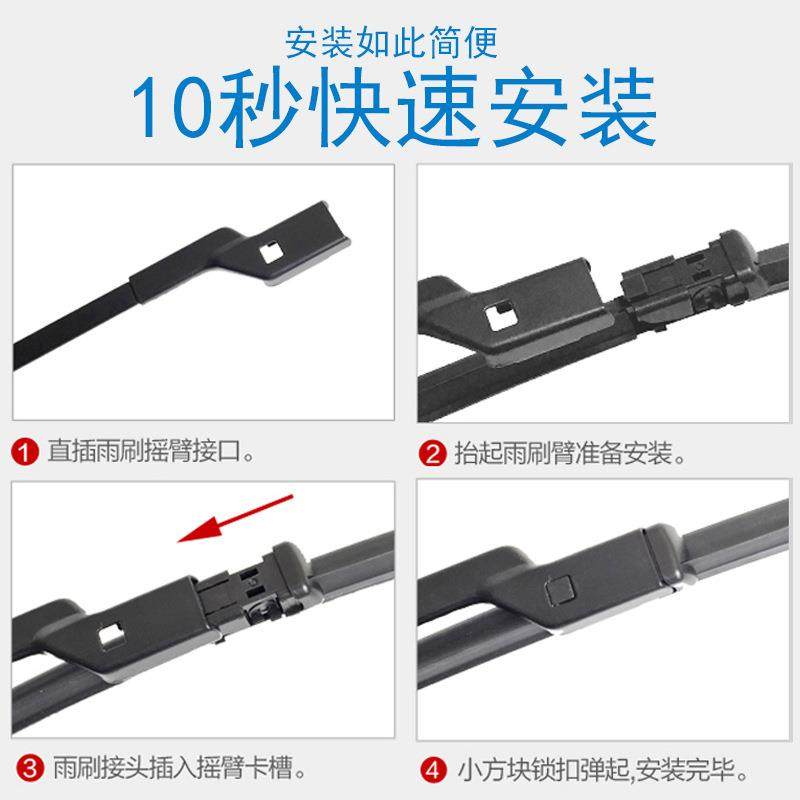 安装如此简便

10秒快速安装

1 直插雨刷摇臂接口。

2 抬起雨刷臂准备安装。

3 雨刷接头插入摇臂卡槽。

4 小方块锁扣弹起,安装完毕。