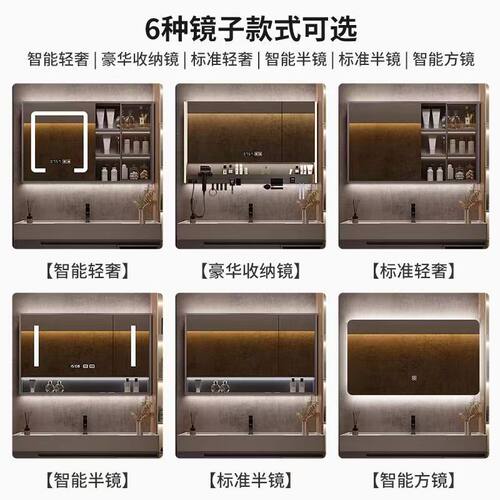 6种镜子款式可选

智能轻奢 | 豪华收纳镜 | 标准轻奢 | 智能半镜 | 标准半镜 | 智能方镜

【智能轻奢】

【豪华收纳镜】

【标准轻奢】

【智能半镜】

【标准半镜】

【智能方镜】