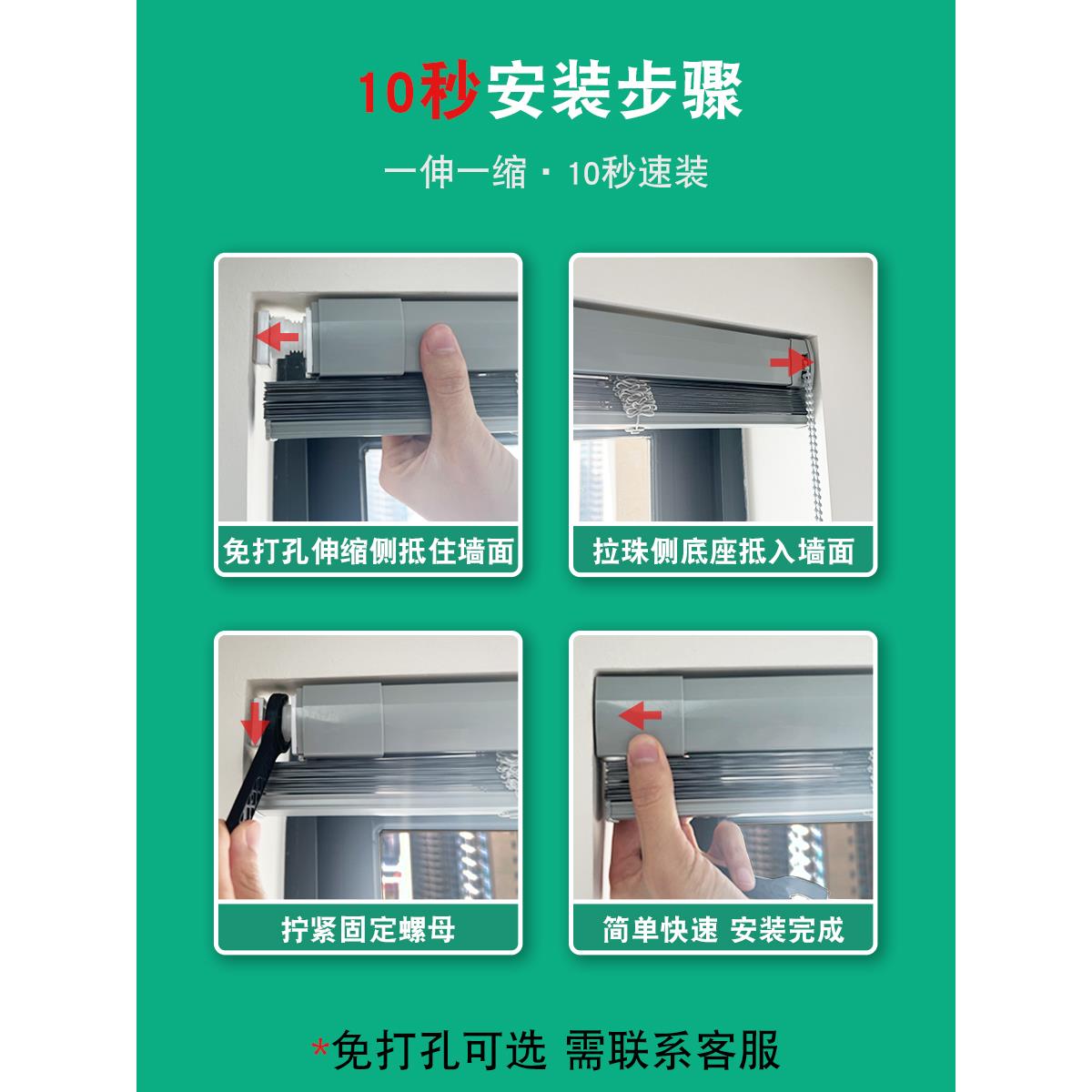 10秒安装步骤

一伸一缩 · 10秒速装

免打孔伸缩侧抵住墙面

拉珠侧底座抵入墙面

拧紧固定螺母

简单快速 安装完成

*免打孔可选 需联系客服