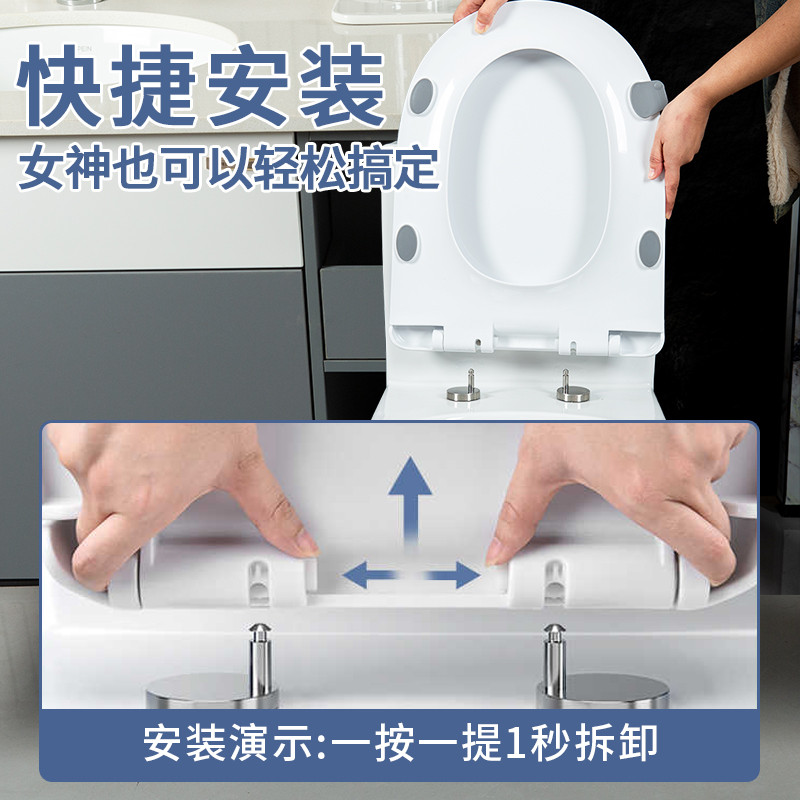 快捷安装
女神也可以轻松搞定

安装演示:一按一提1秒拆卸