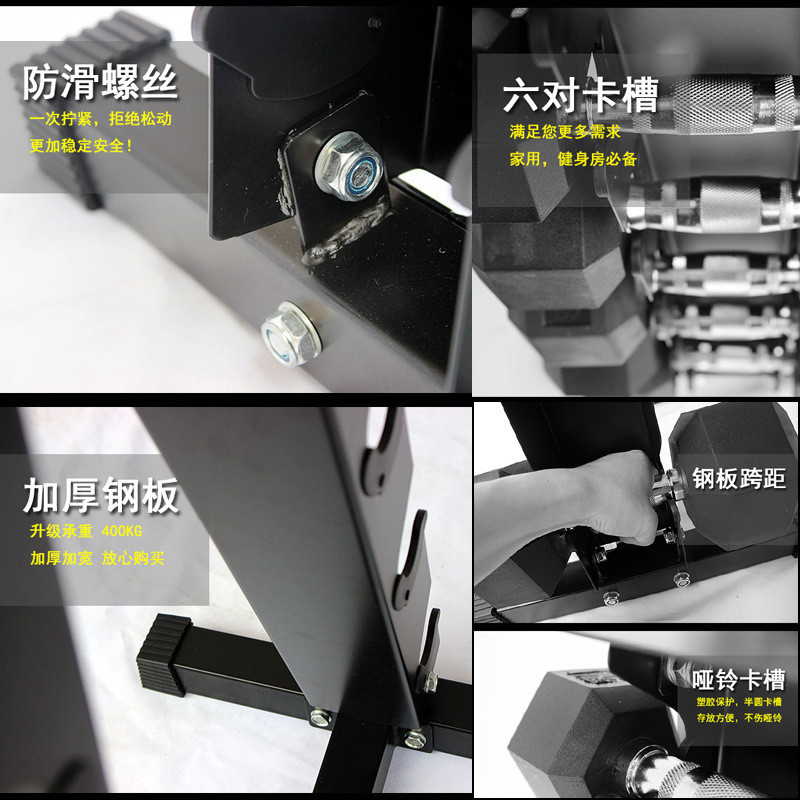 防滑螺丝
一次拧紧，拒绝松动
更加稳定安全！

六对卡槽
满足您更多需求
家用，健身房必备

加厚钢板
升级承重 400KG
加厚加宽 放心购买

钢板跨距

哑铃卡槽
塑胶保护，半圆卡槽
存放方便，不伤哑铃