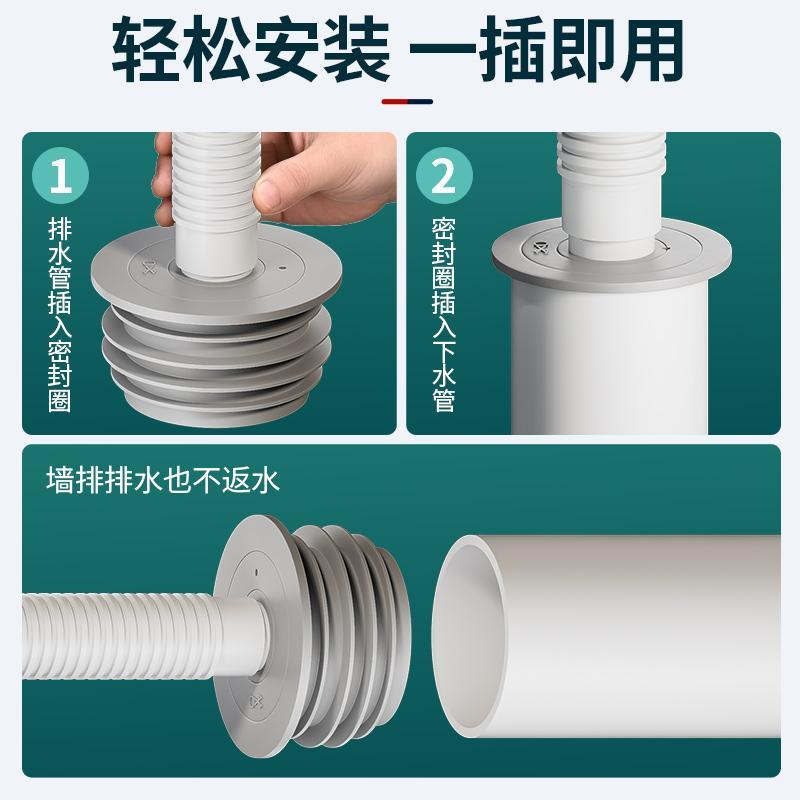 轻松安装 一插即用

1
排水管插入密封圈

2
密封圈插入下水管

墙排排水也不返水