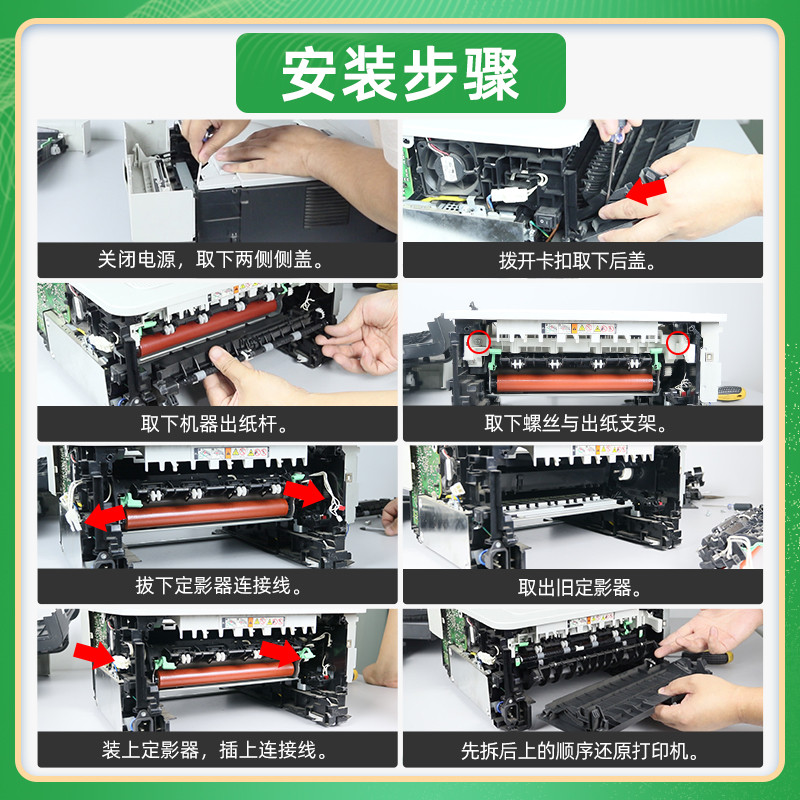 安装步骤

关闭电源，取下两侧侧盖。

拨开卡扣取下后盖。

取下机器出纸杆。

取下螺丝与出纸支架。

拔下定影器连接线。

取出旧定影器。

装上定影器，插上连接线。

先拆后上的顺序还原打印机。