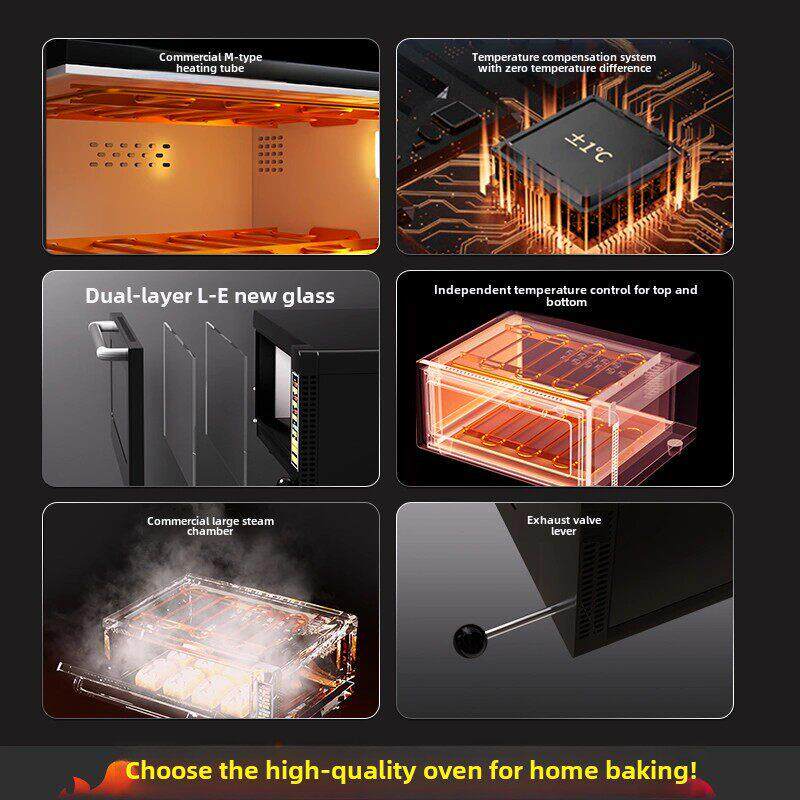 Commercial M-type heating tube

Temperature compensation system with zero temperature difference

±1°C

Dual-layer L-E new glass

Independent temperature control for top and bottom

Commercial large steam chamber

Exhaust valve lever

Choose the high-quality oven for home baking!