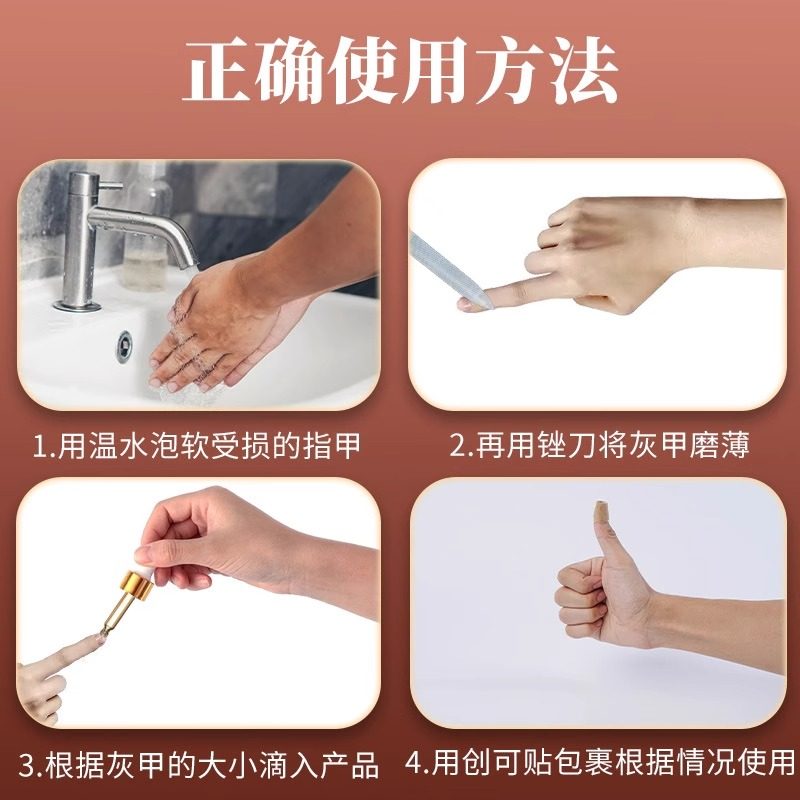 正确使用方法

1.用温水泡软受损的指甲

2.再用锉刀将灰甲磨薄

3.根据灰甲的大小滴入产品

4.用创可贴包裹根据情况使用