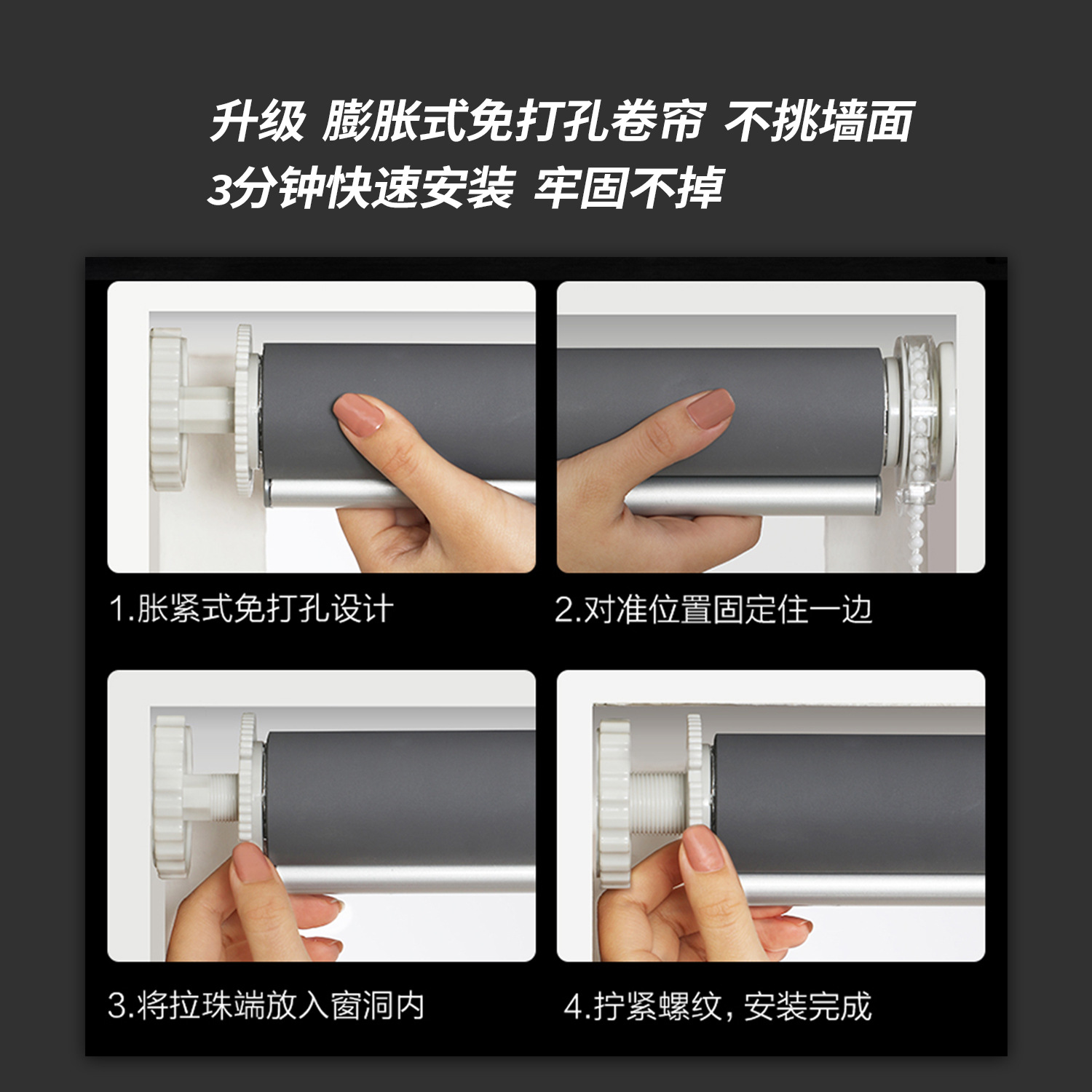 升级 膨胀式免打孔卷帘 不挑墙面
3分钟快速安装 牢固不掉

1.胀紧式免打孔设计

2.对准位置固定住一边

3.将拉珠端放入窗洞内

4.拧紧螺纹，安装完成