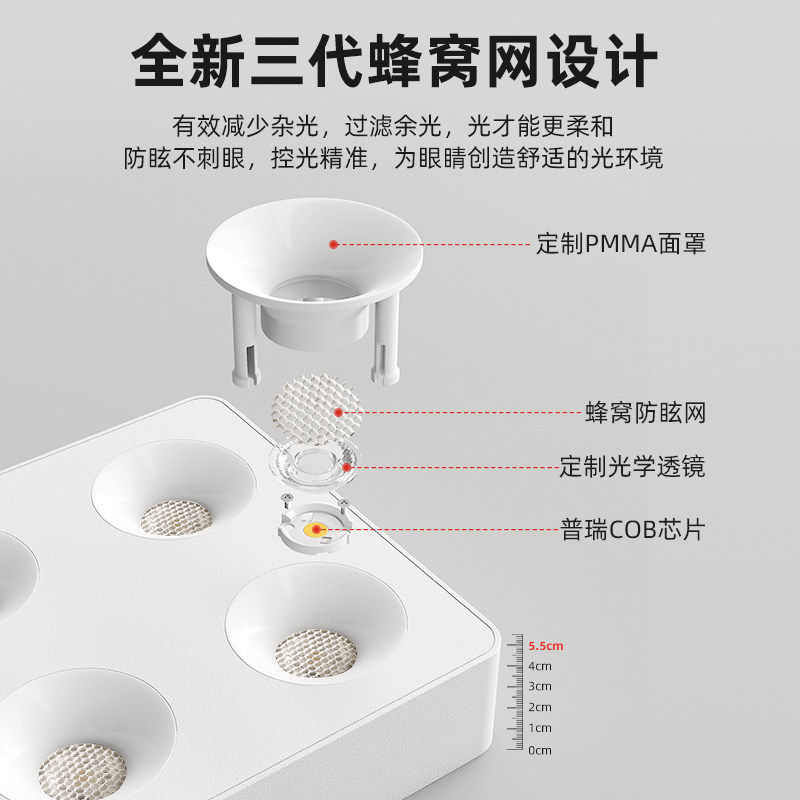 全新三代蜂窝网设计

有效减少杂光，过滤余光，光才能更柔和
防眩不刺眼，控光精准，为眼睛创造舒适的光环境

定制PMMA面罩

蜂窝防眩网

定制光学透镜

普瑞COB芯片

5.5cm
4cm
3cm
2cm
1cm
0cm