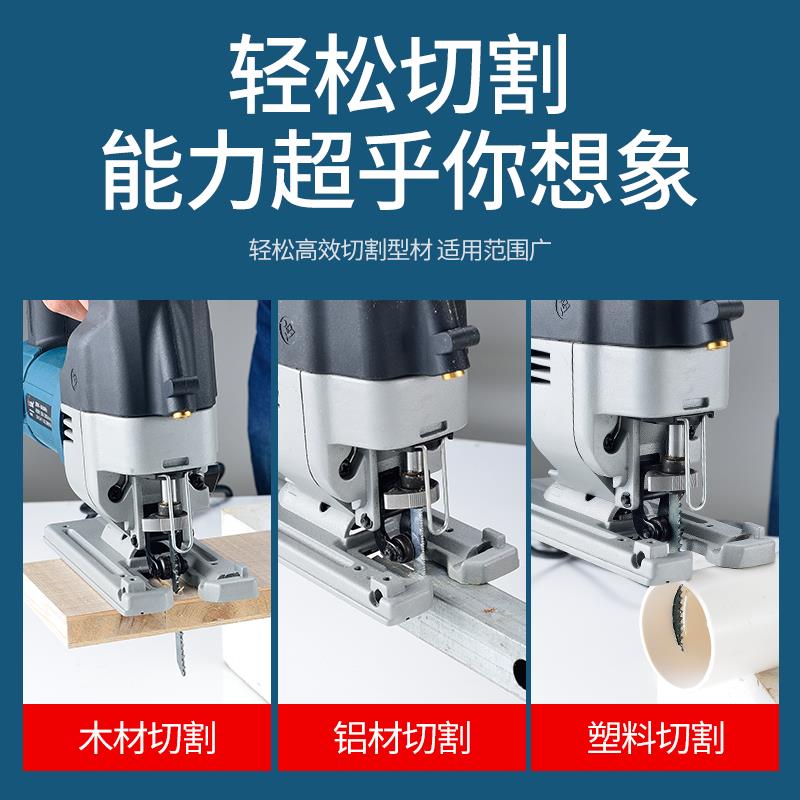 轻松切割
能力超乎你想象

轻松高效切割型材 适用范围广

木材切割

铝材切割

塑料切割