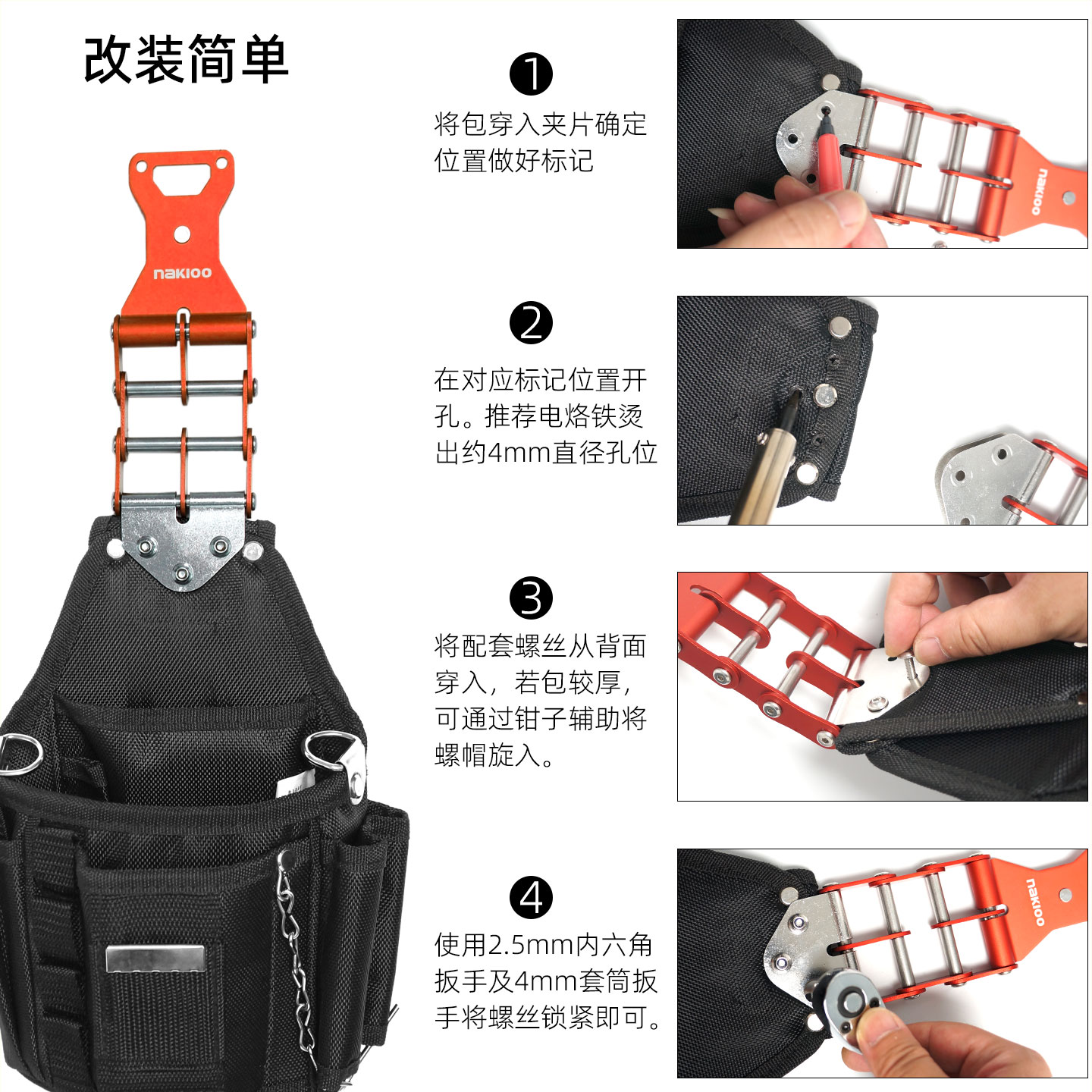 改装简单

nakioo

1
将包穿入夹片确定位置做好标记

nakioo

2
在对应标记位置开孔。推荐电烙铁烫出约4mm直径孔位

3
将配套螺丝从背面穿入，若包较厚，可通过钳子辅助将螺帽旋入。

4
使用2.5mm内六角扳手及4mm套筒扳手将螺丝锁紧即可。

nakioo