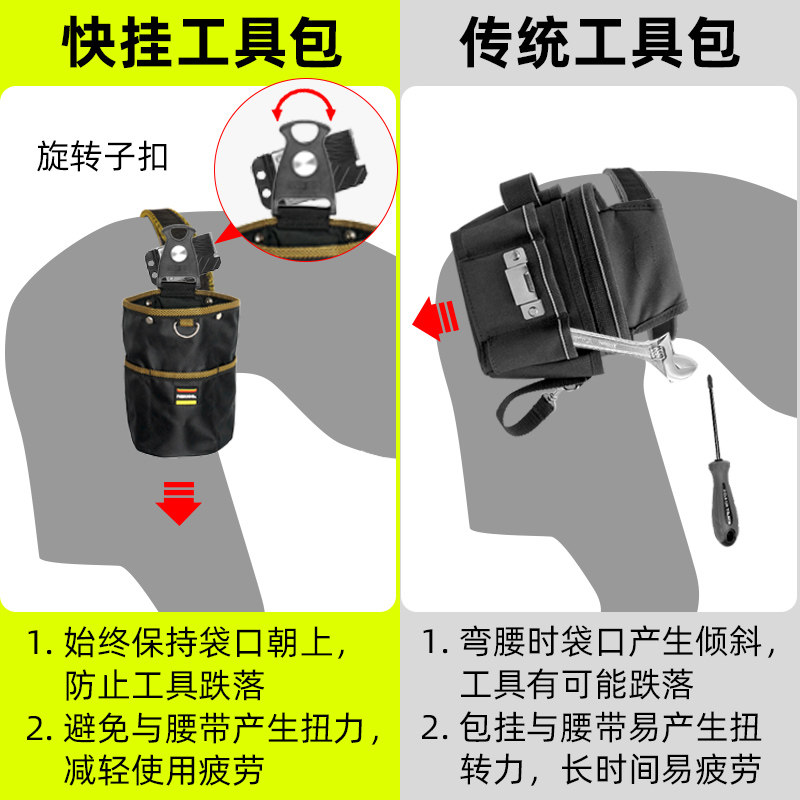 快挂工具包

旋转子扣

1. 始终保持袋口朝上，防止工具跌落
2. 避免与腰带产生扭力，减轻使用疲劳

传统工具包

1. 弯腰时袋口产生倾斜，工具有可能跌落
2. 包挂与腰带易产生扭转力，长时间易疲劳