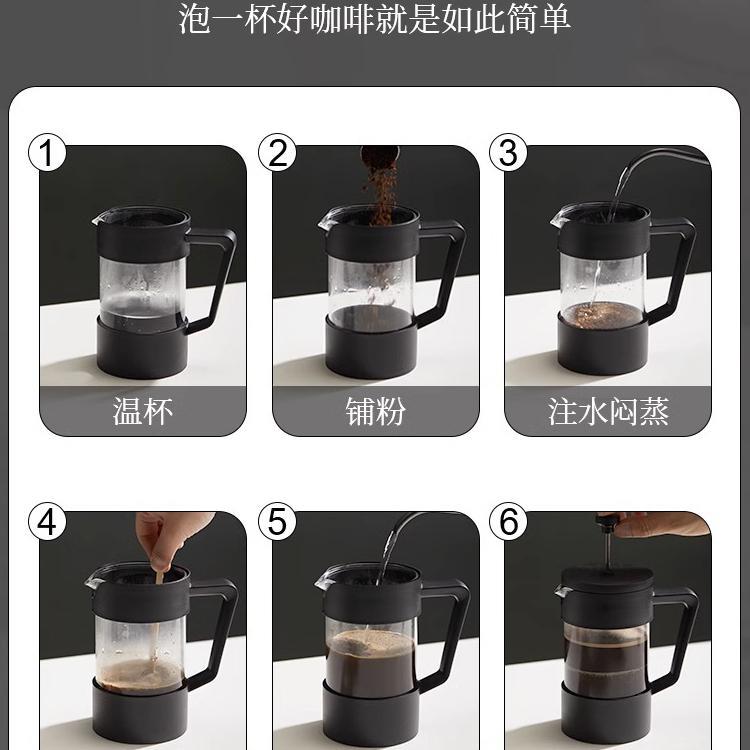 泡一杯好咖啡就是如此简单

1
温杯

2
铺粉

3
注水闷蒸

4

5

6