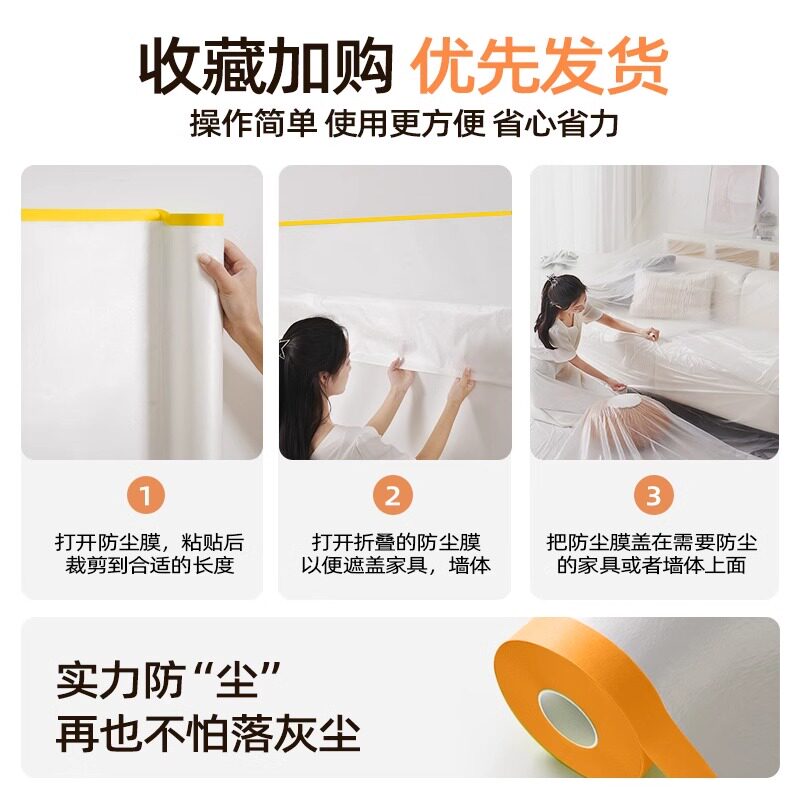 收藏加购 优先发货

操作简单 使用更方便 省心省力

1

打开防尘膜，粘贴后裁剪到合适的长度

2

打开折叠的防尘膜以便遮盖家具，墙体

3

把防尘膜盖在需要防尘的家具或者墙体上面

实力防“尘”
再也不怕落灰尘