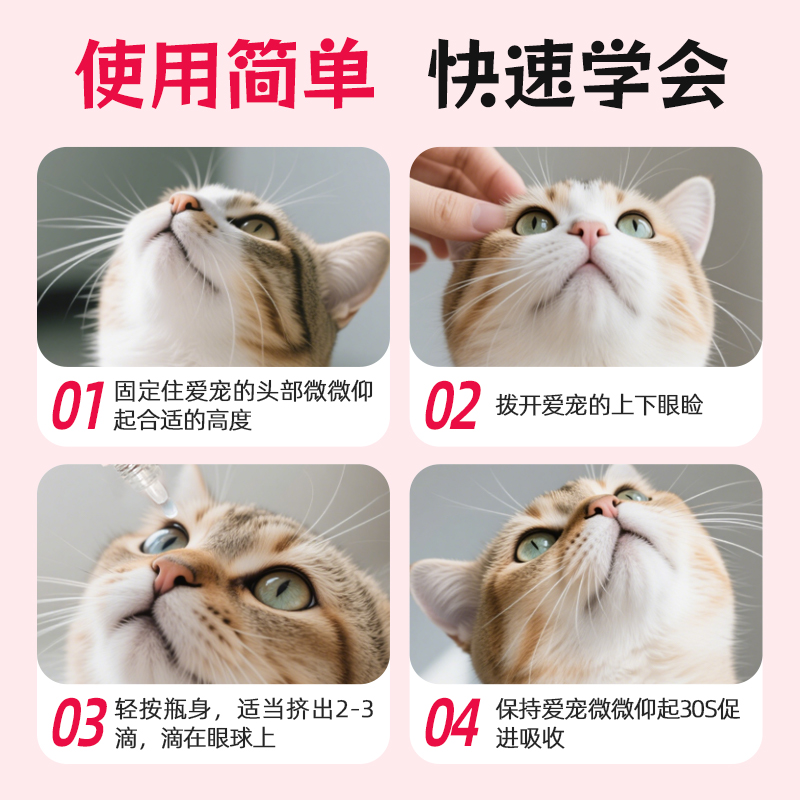 使用简单 快速学会

01 固定住爱宠的头部微微仰起合适的高度

02 拨开爱宠的上下眼睑

03 轻按瓶身，适当挤出2-3滴，滴在眼球上

04 保持爱宠微微仰起30S促进吸收