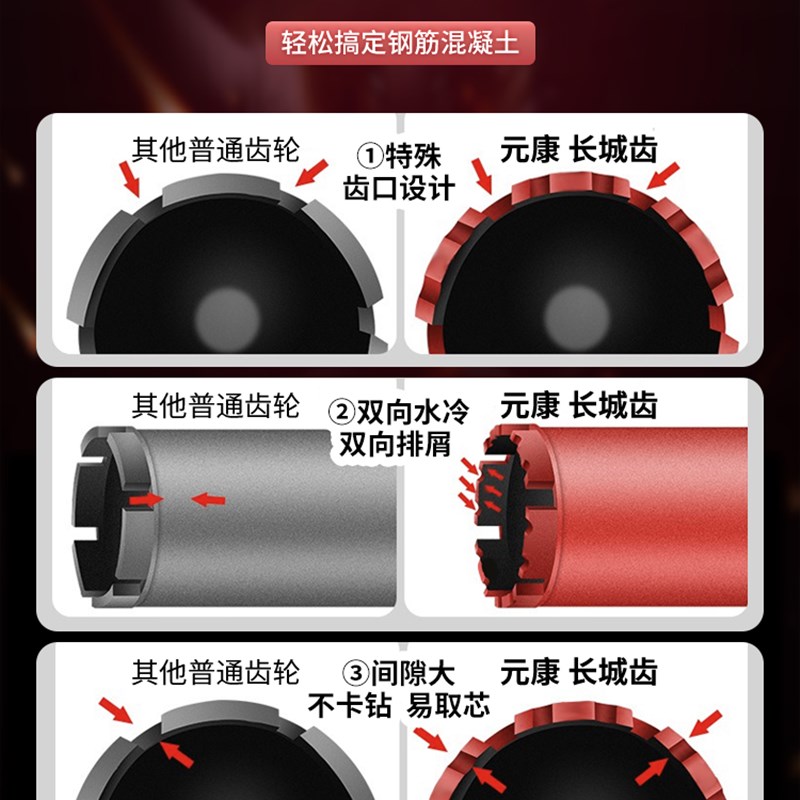 轻松搞定钢筋混凝土

其他普通齿轮

①特殊齿口设计

元康 长城齿

其他普通齿轮

②双向水冷 双向排屑

元康 长城齿

其他普通齿轮

③间隙大 不卡钻 易取芯

元康 长城齿