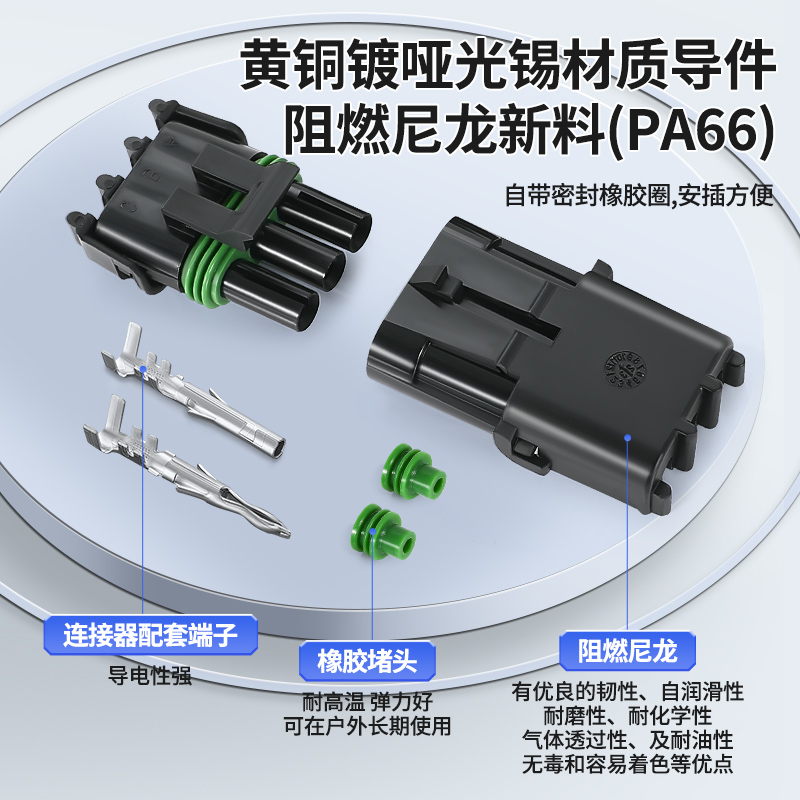 黄铜镀哑光锡材质导件
阻燃尼龙新料(PA66)

自带密封橡胶圈,安插方便

连接器配套端子

导电性强

橡胶堵头

耐高温 弹力好
可在户外长期使用

阻燃尼龙

有优良的韧性、自润滑性
耐磨性、耐化学性
气体透过性、及耐油性
无毒和容易着色等优点