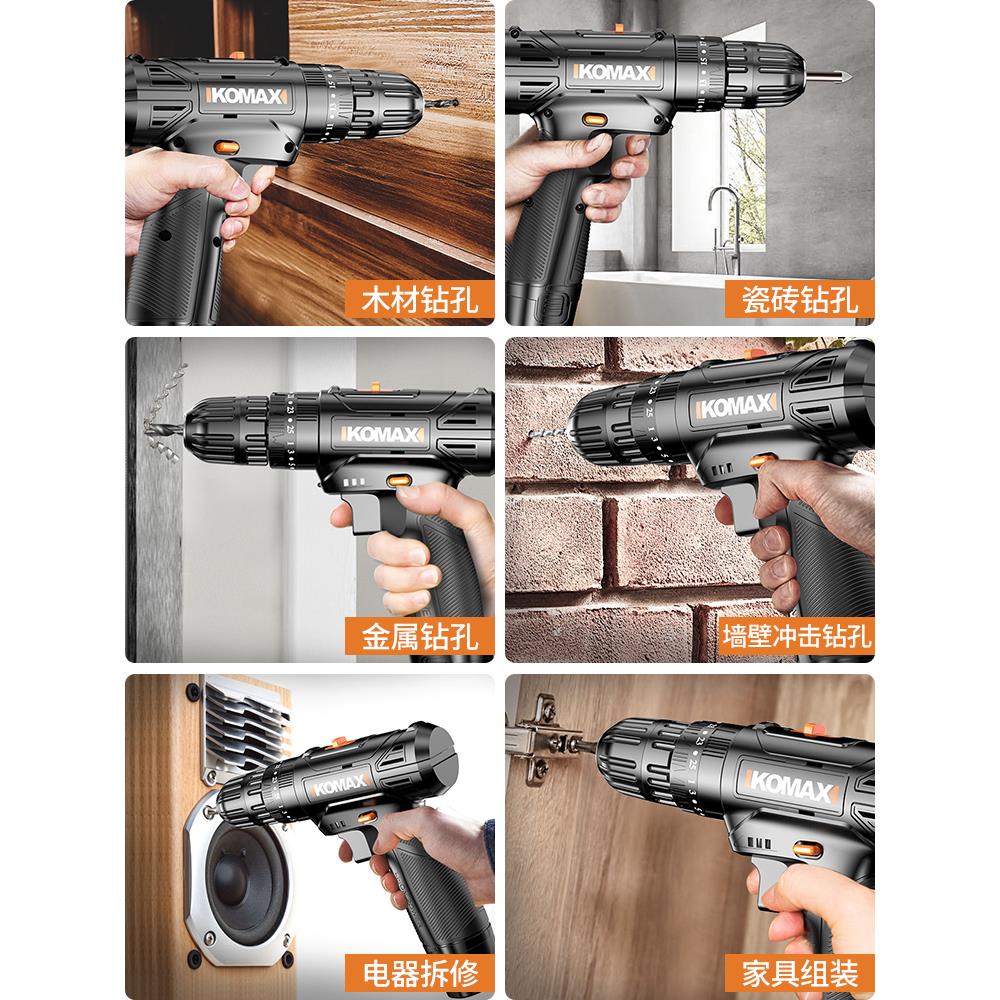 KOMAX
木材钻孔

KOMAX
瓷砖钻孔

KOMAX
金属钻孔

KOMAX
墙壁冲击钻孔

KOMAX
电器拆修

KOMAX
家具组装