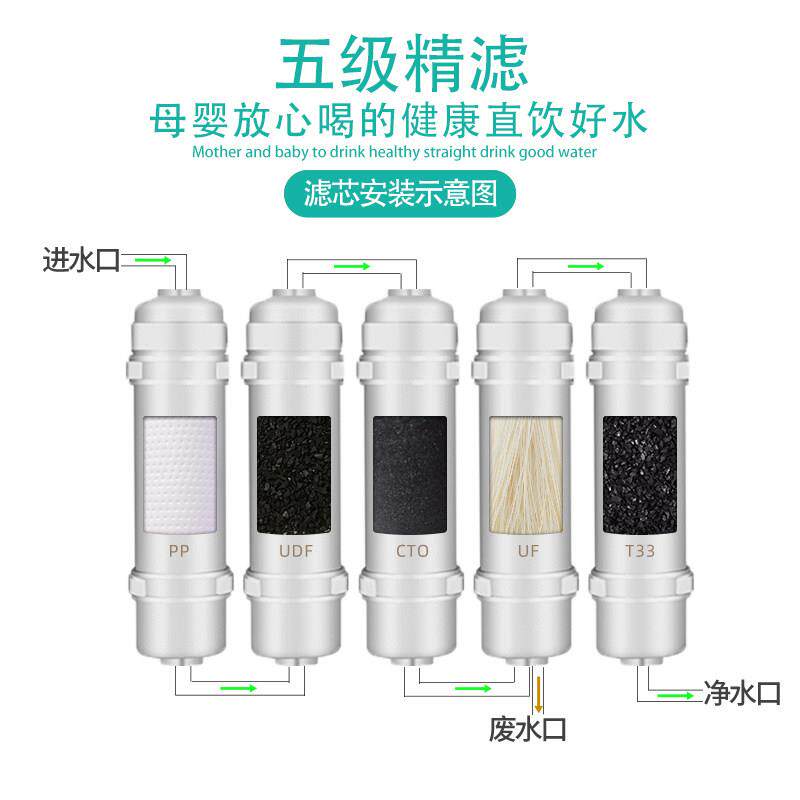 五级精滤

母婴放心喝的健康直饮好水

Mother and baby to drink healthy straight drink good water

滤芯安装示意图

进水口

PP

UDF

CTO

UF

T33

净水口

废水口