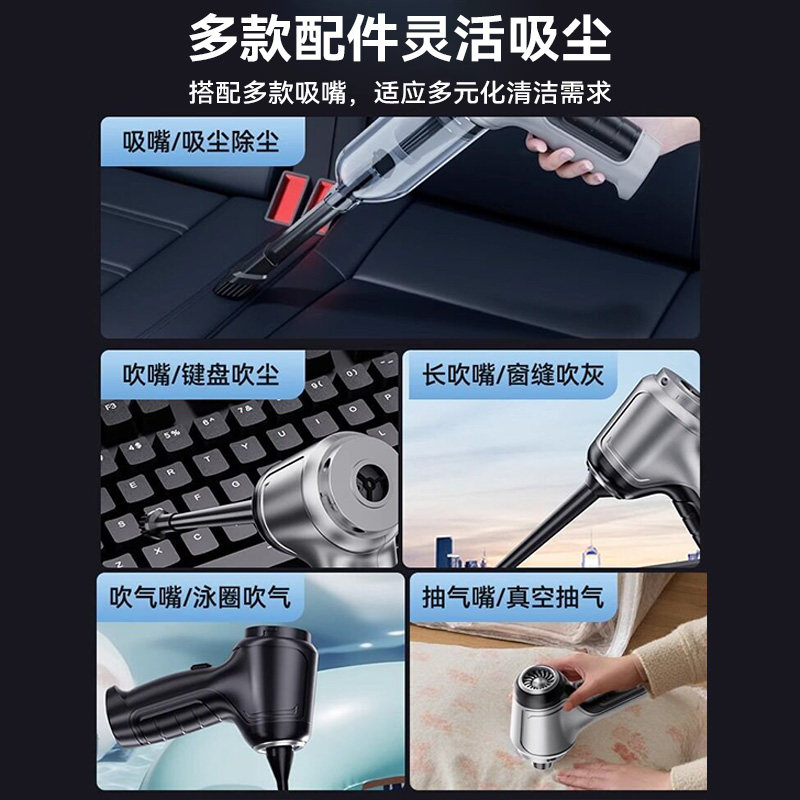 多款配件灵活吸尘

搭配多款吸嘴，适应多元化清洁需求

吸嘴/吸尘除尘

吹嘴/键盘吹尘

长吹嘴/窗缝吹灰

吹气嘴/泳圈吹气

抽气嘴/真空抽气