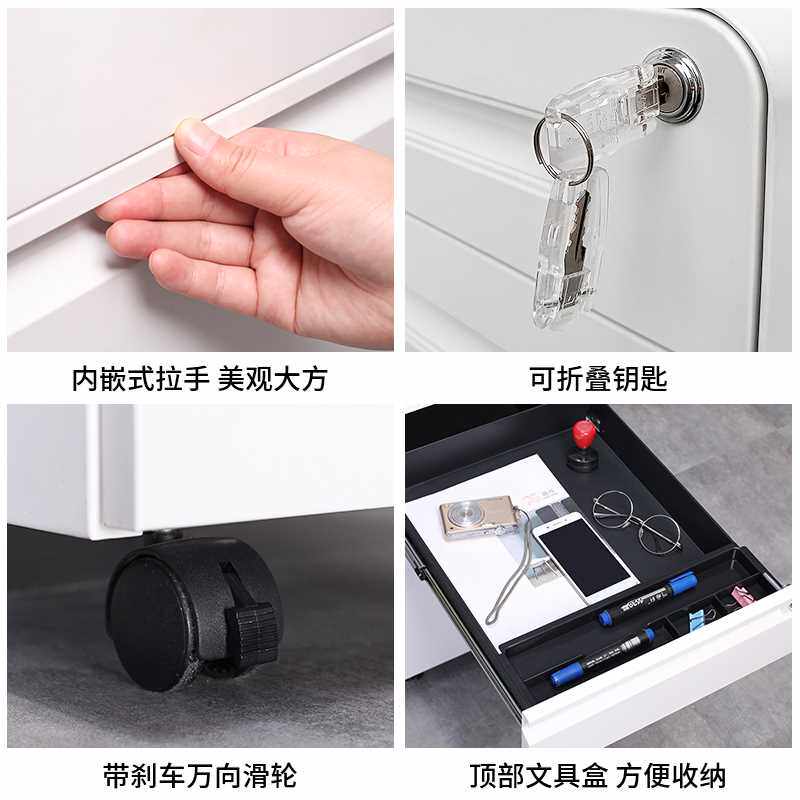 内嵌式拉手 美观大方

可折叠钥匙

带刹车万向滑轮

顶部文具盒 方便收纳