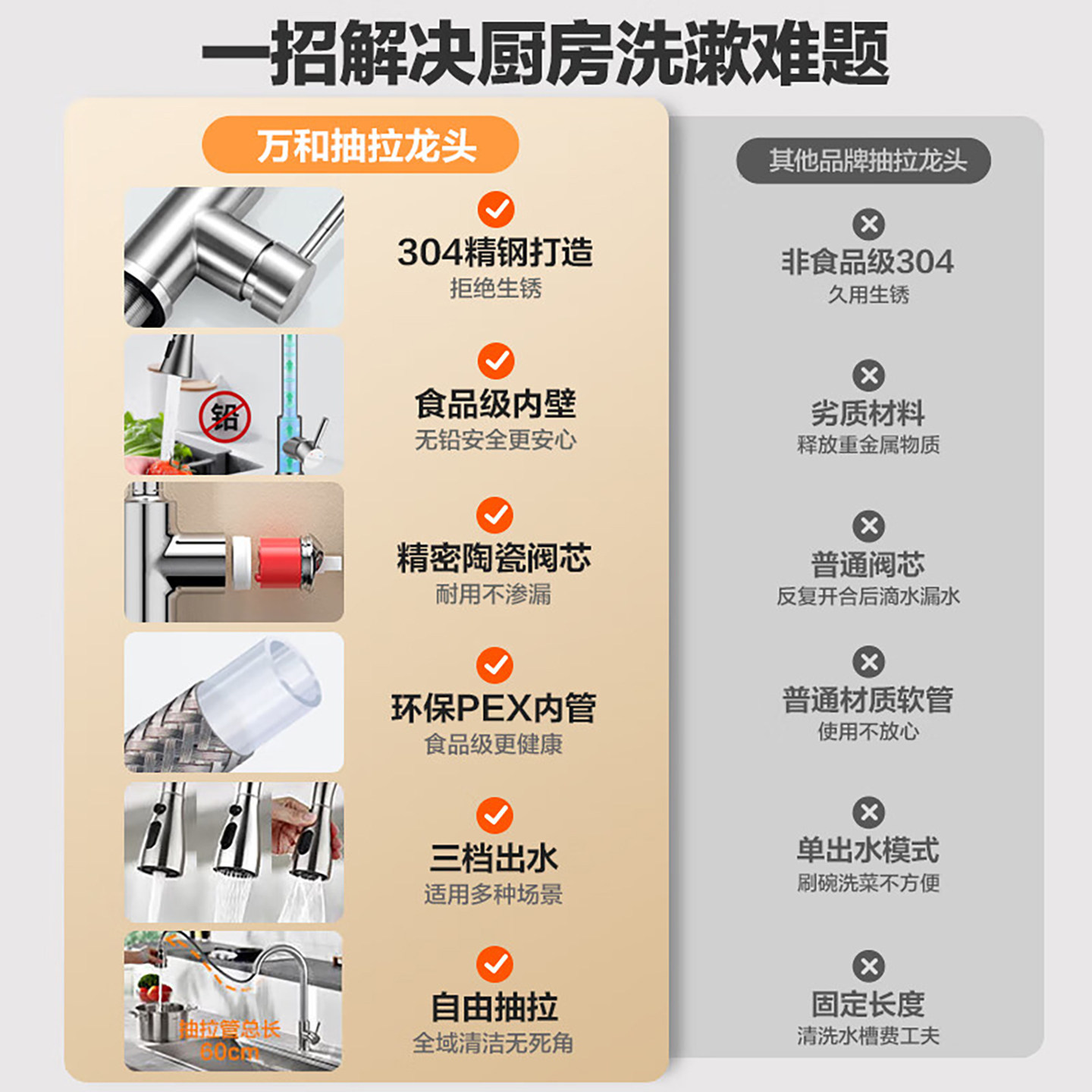 一招解决厨房洗漱难题

万和抽拉龙头

304精钢打造
拒绝生锈

铅

食品级内壁
无铅安全更安心

精密陶瓷阀芯
耐用不渗漏

环保PEX内管
食品级更健康

三档出水
适用多种场景

抽拉管总长
60cm

自由抽拉
全域清洁无死角

其他品牌抽拉龙头

非食品级304
久用生锈

劣质材料
释放重金属物质

普通阀芯
反复开合后滴水漏水

普通材质软管
使用不放心

单出水模式
刷碗洗菜不方便

固定长度
清洗水槽费工夫