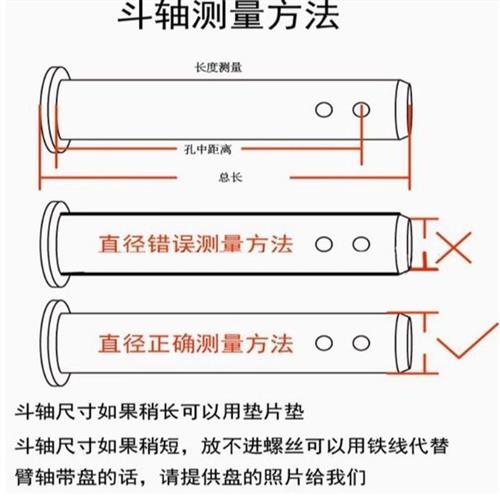 斗轴测量方法

长度测量

孔中距离

总长

直径错误测量方法

直径正确测量方法

斗轴尺寸如果稍长可以用垫片垫

斗轴尺寸如果稍短，放不进螺丝可以用铁线代替

臂轴带盘的话，请提供盘的照片给我们