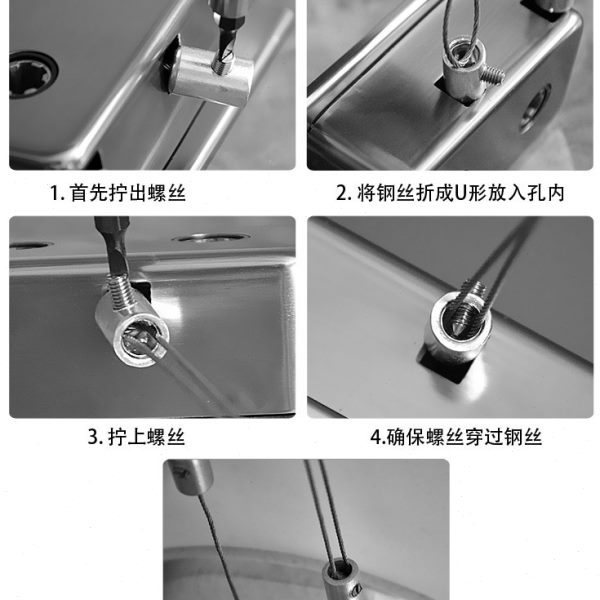 1. 首先拧出螺丝

2. 将钢丝折成U形放入孔内

3. 拧上螺丝

4.确保螺丝穿过钢丝