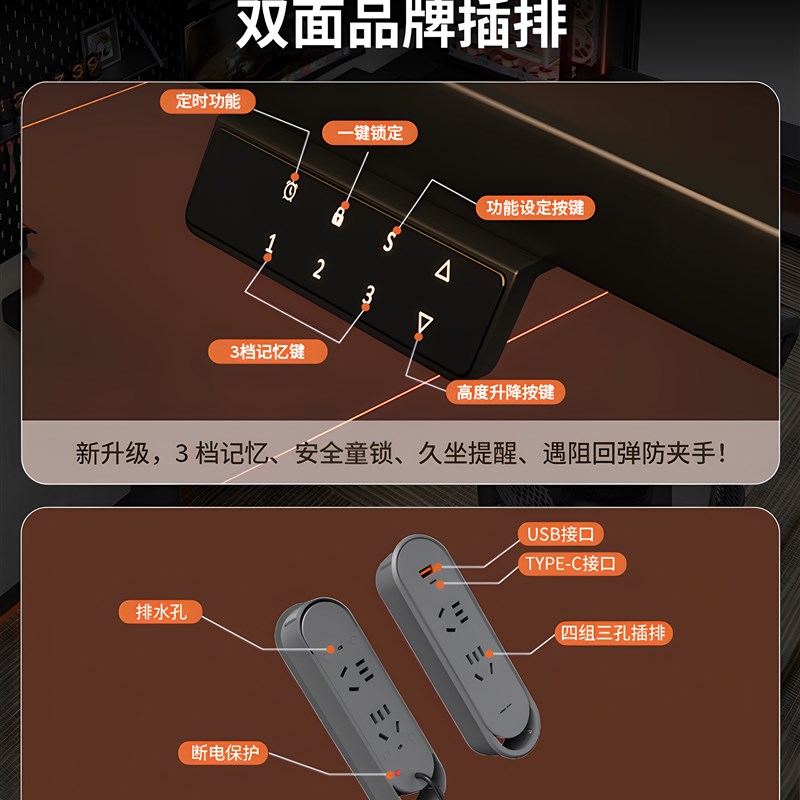 双面品牌插排

定时功能

一键锁定

功能设定按键

1 2 3

S

3档记忆键

高度升降按键

新升级，3 档记忆、安全童锁、久坐提醒、遇阻回弹防夹手！

USB接口

TYPE-C接口

排水孔

四组三孔插排

断电保护