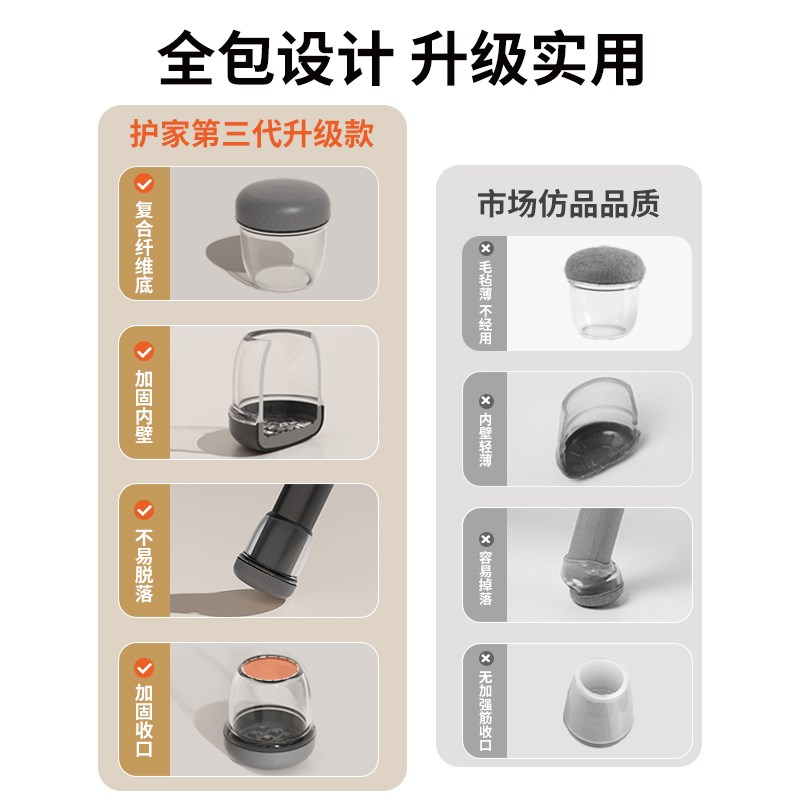 全包设计 升级实用

护家第三代升级款

复合纤维底

加固内壁

不易脱落

加固收口

市场仿品品质

毛毡薄 不经用

内壁轻薄

容易掉落

无加强筋收口