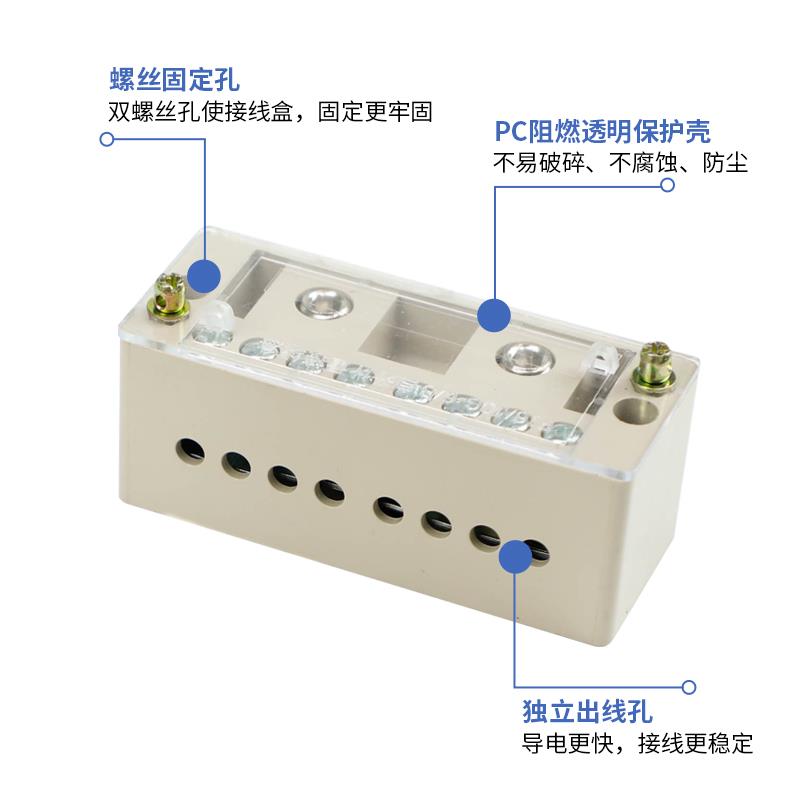 螺丝固定孔
双螺丝孔使接线盒，固定更牢固

PC阻燃透明保护壳
不易破碎、不腐蚀、防尘

独立出线孔
导电更快，接线更稳定