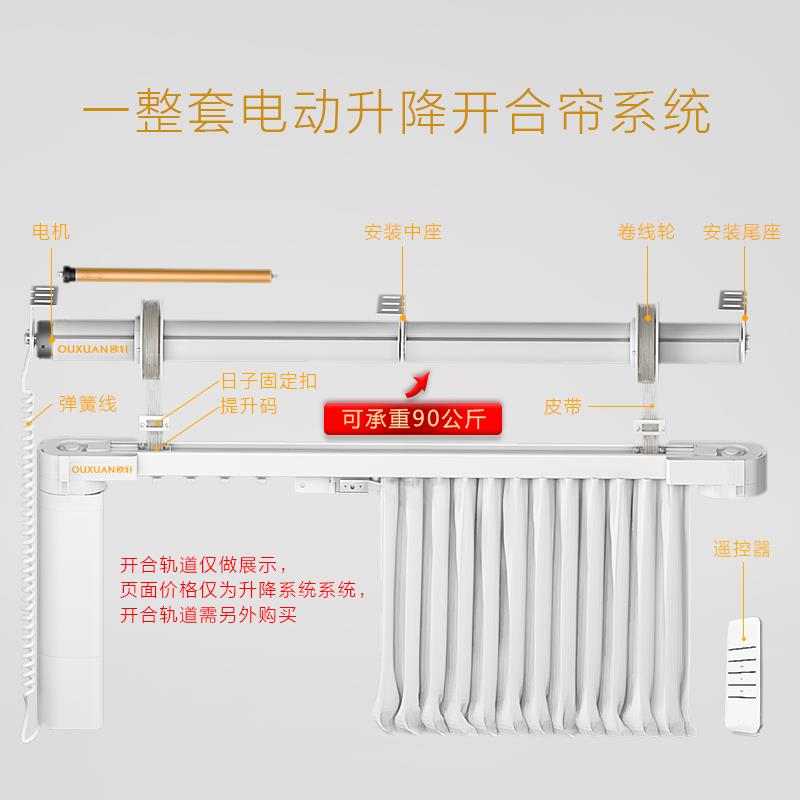 一整套电动升降开合帘系统

电机

安装中座

卷线轮

安装尾座

OUXUAN欧轩

弹簧线

日子固定扣

提升码

可承重90公斤

皮带

OUXUAN欧轩

开合轨道仅做展示，
页面价格仅为升降系统系统，
开合轨道需另外购买

遥控器